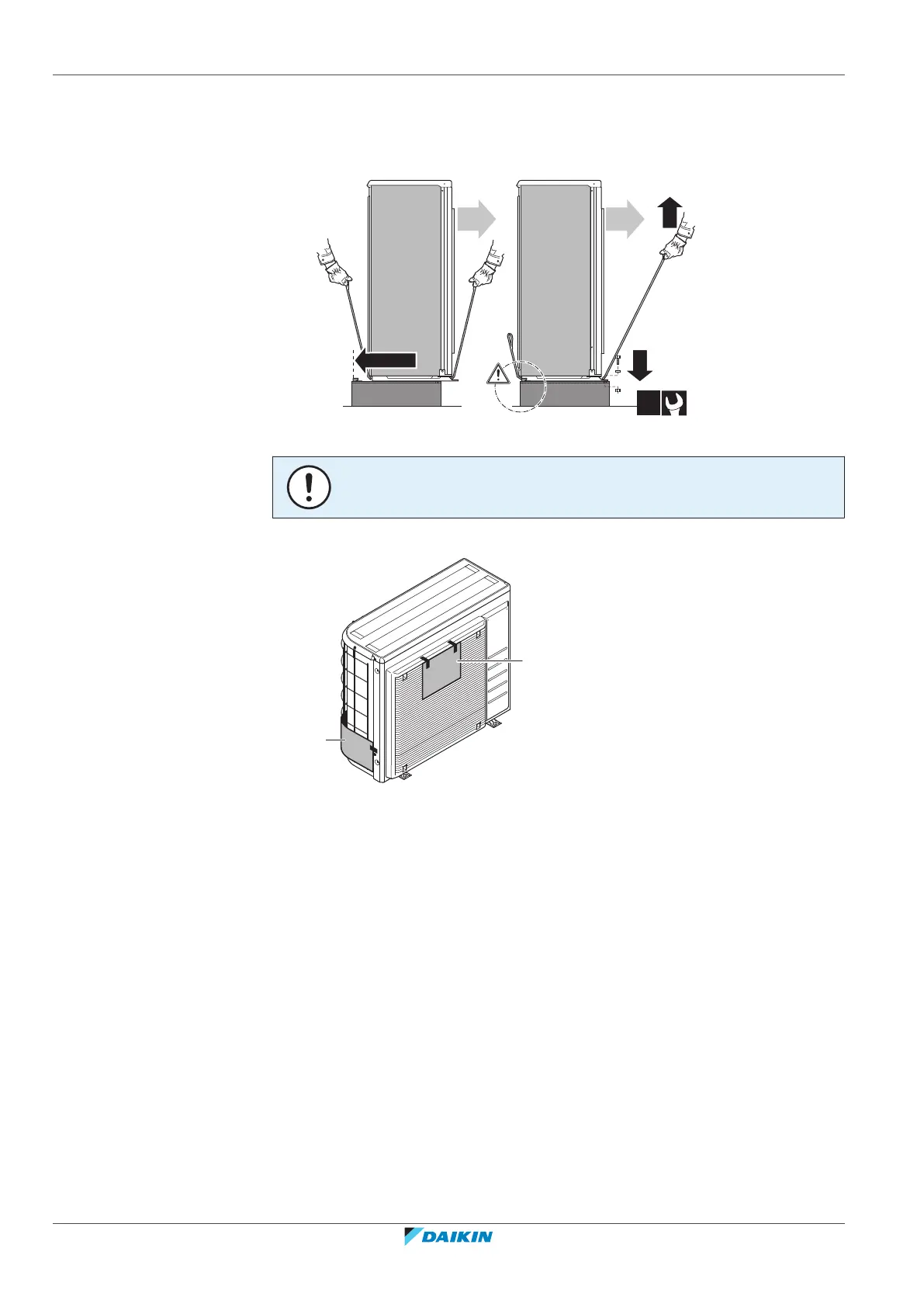 DAIKIN