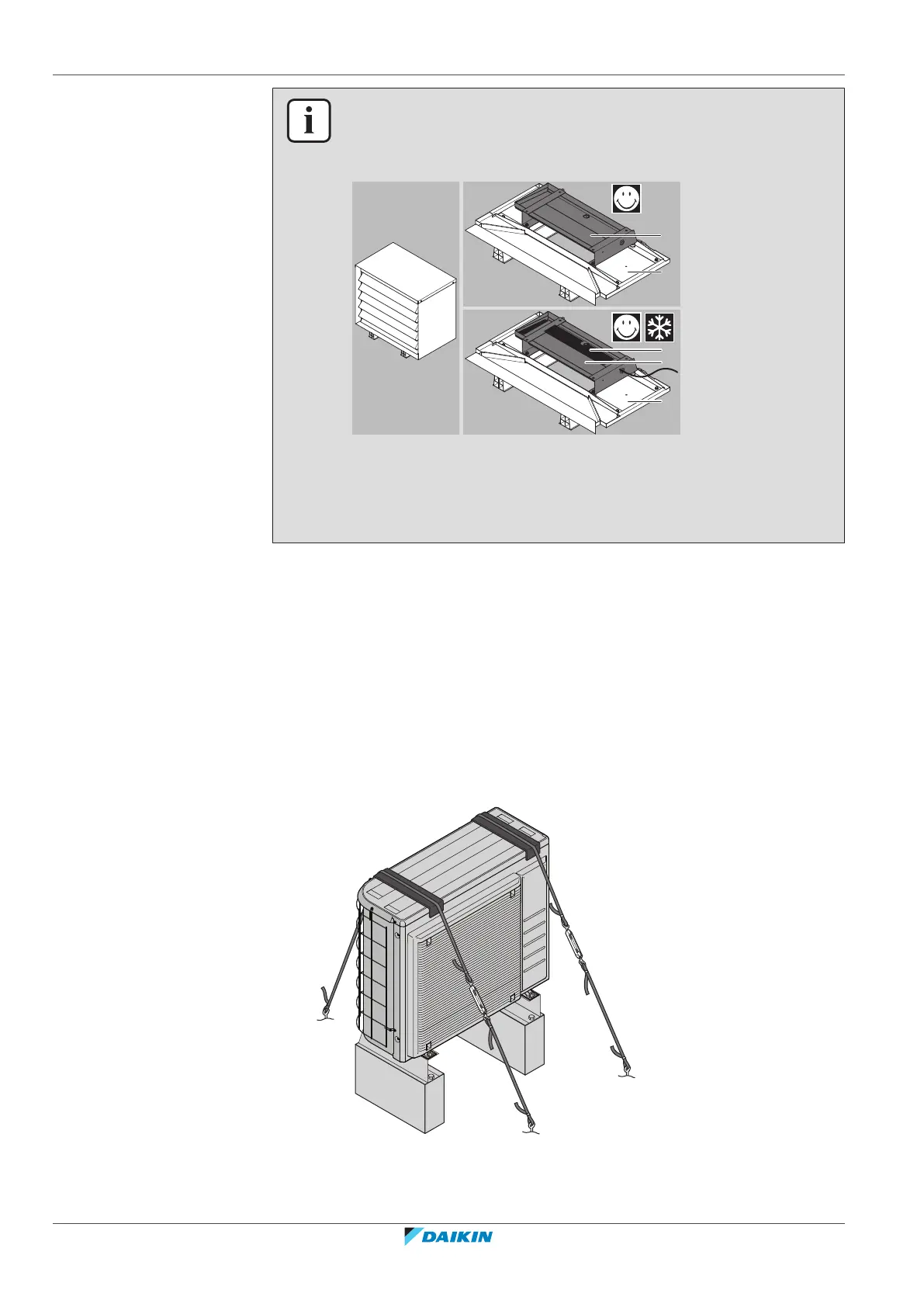 DAIKIN