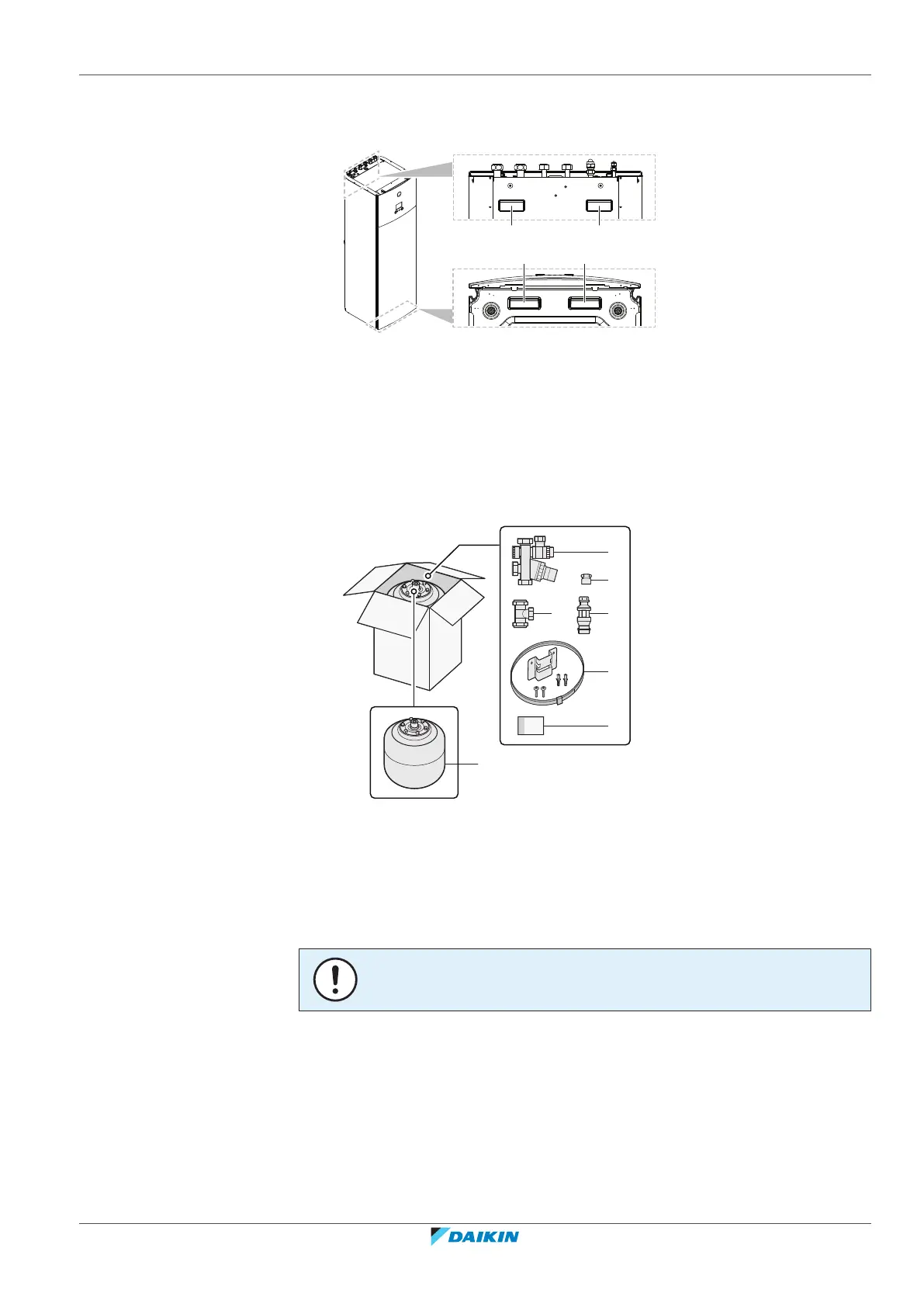 DAIKIN