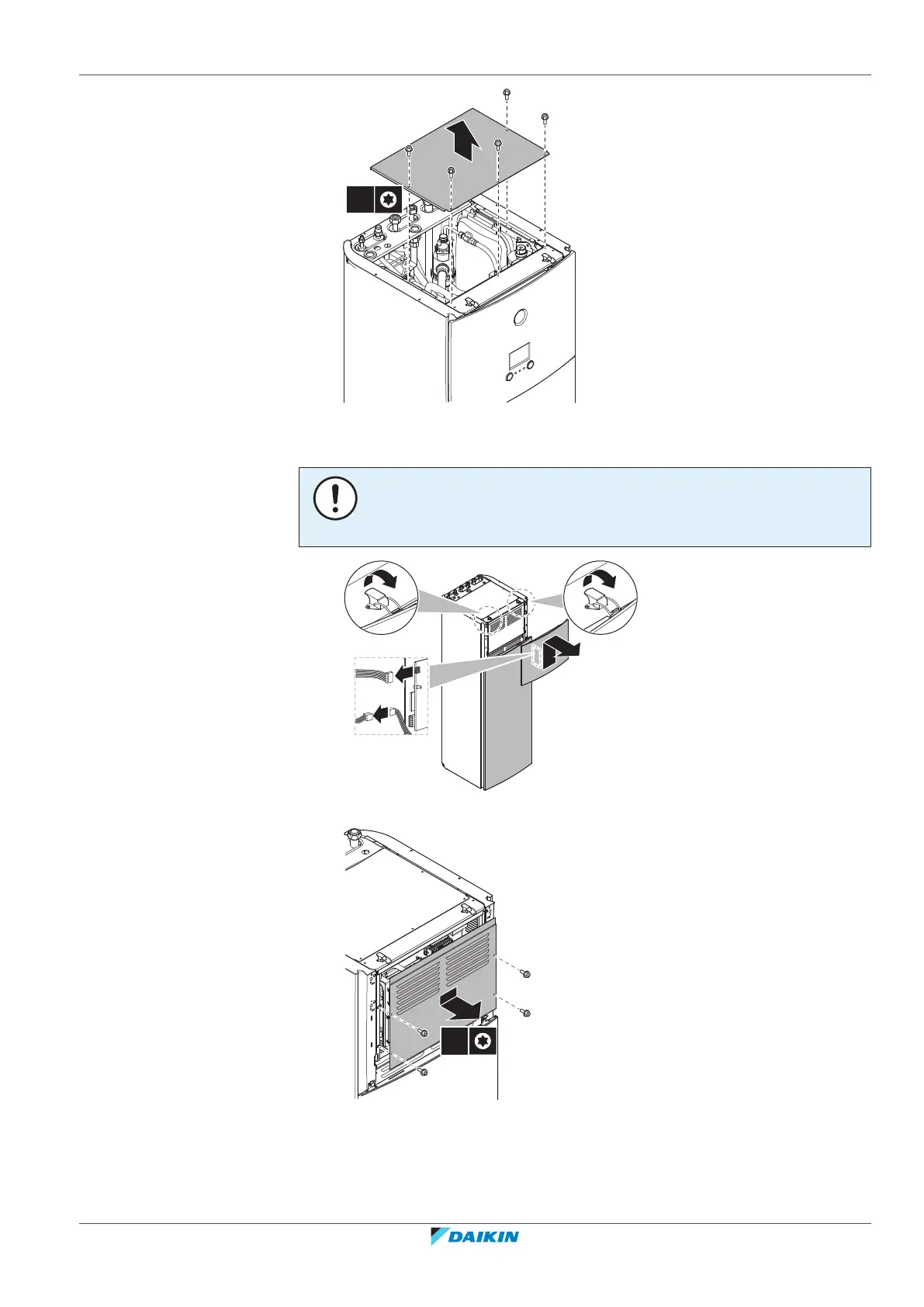 DAIKIN