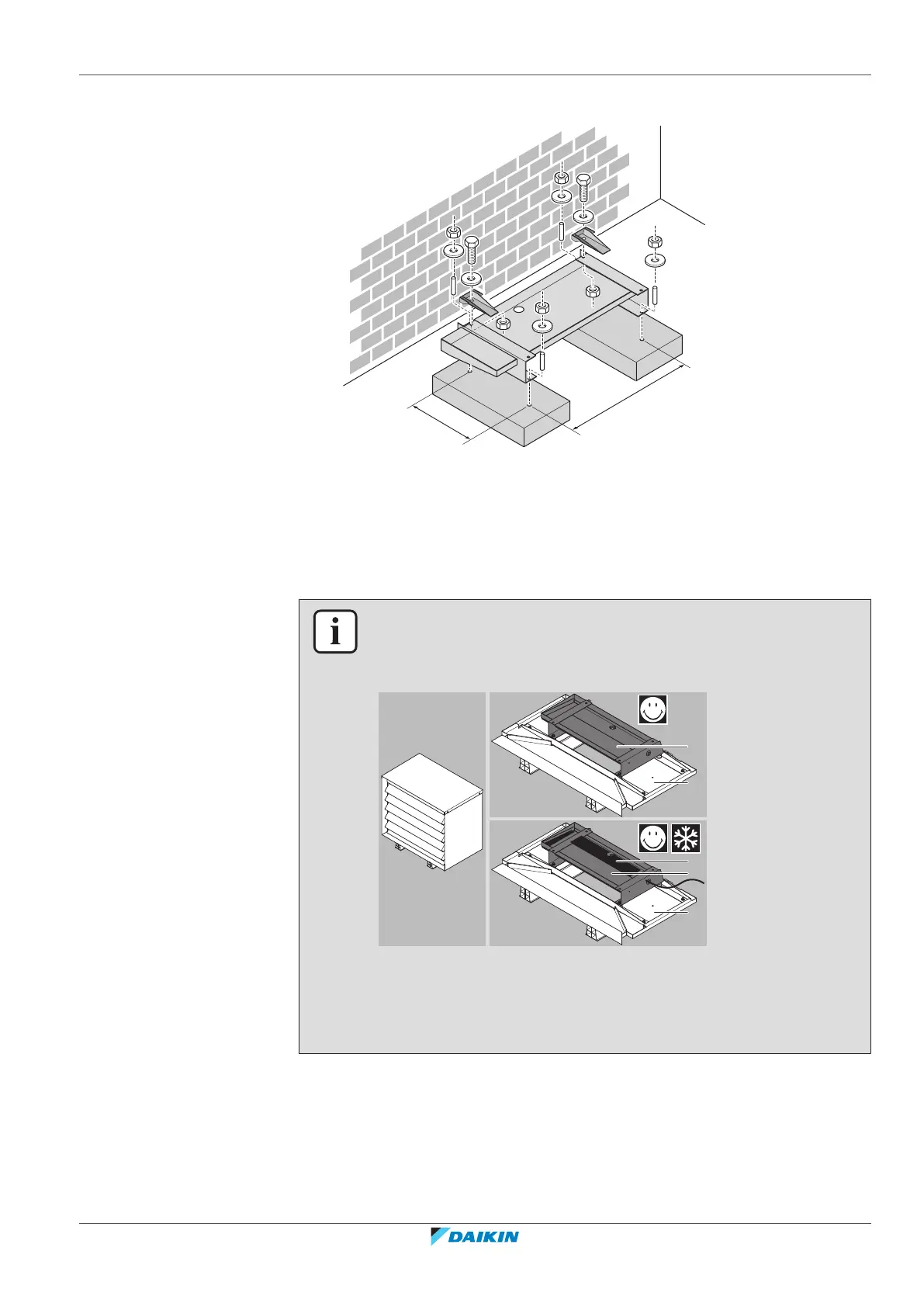 DAIKIN