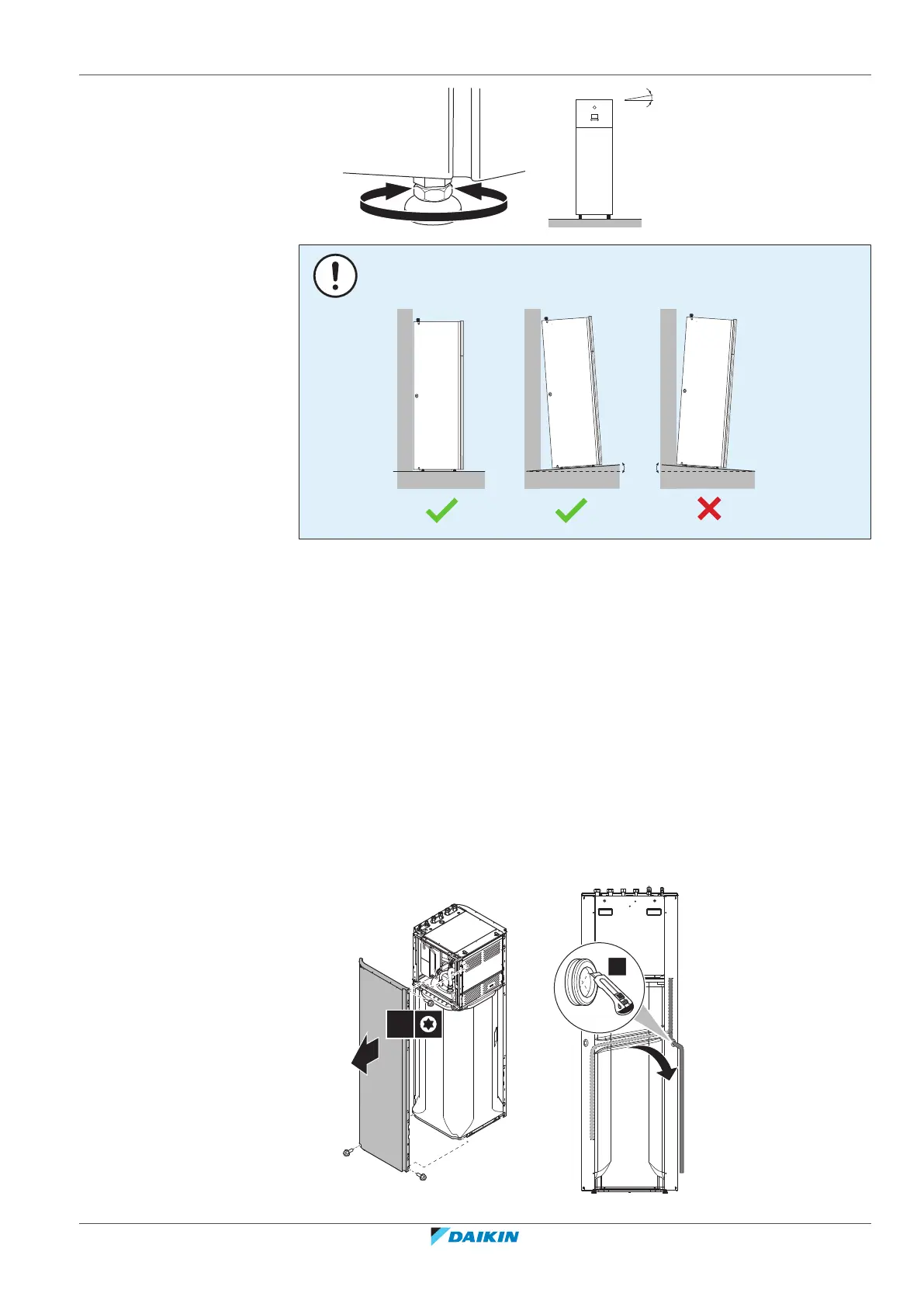 DAIKIN