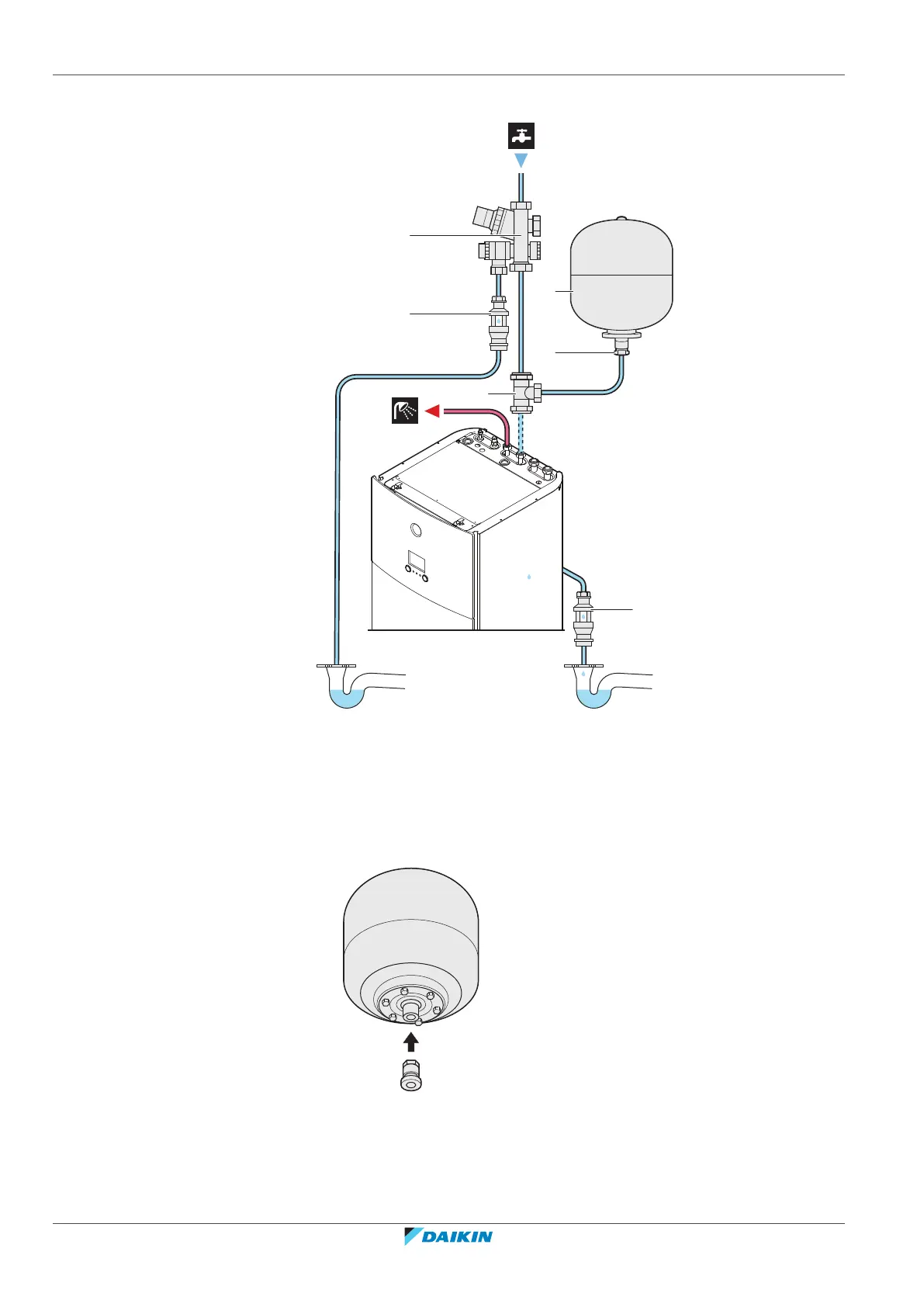 DAIKIN