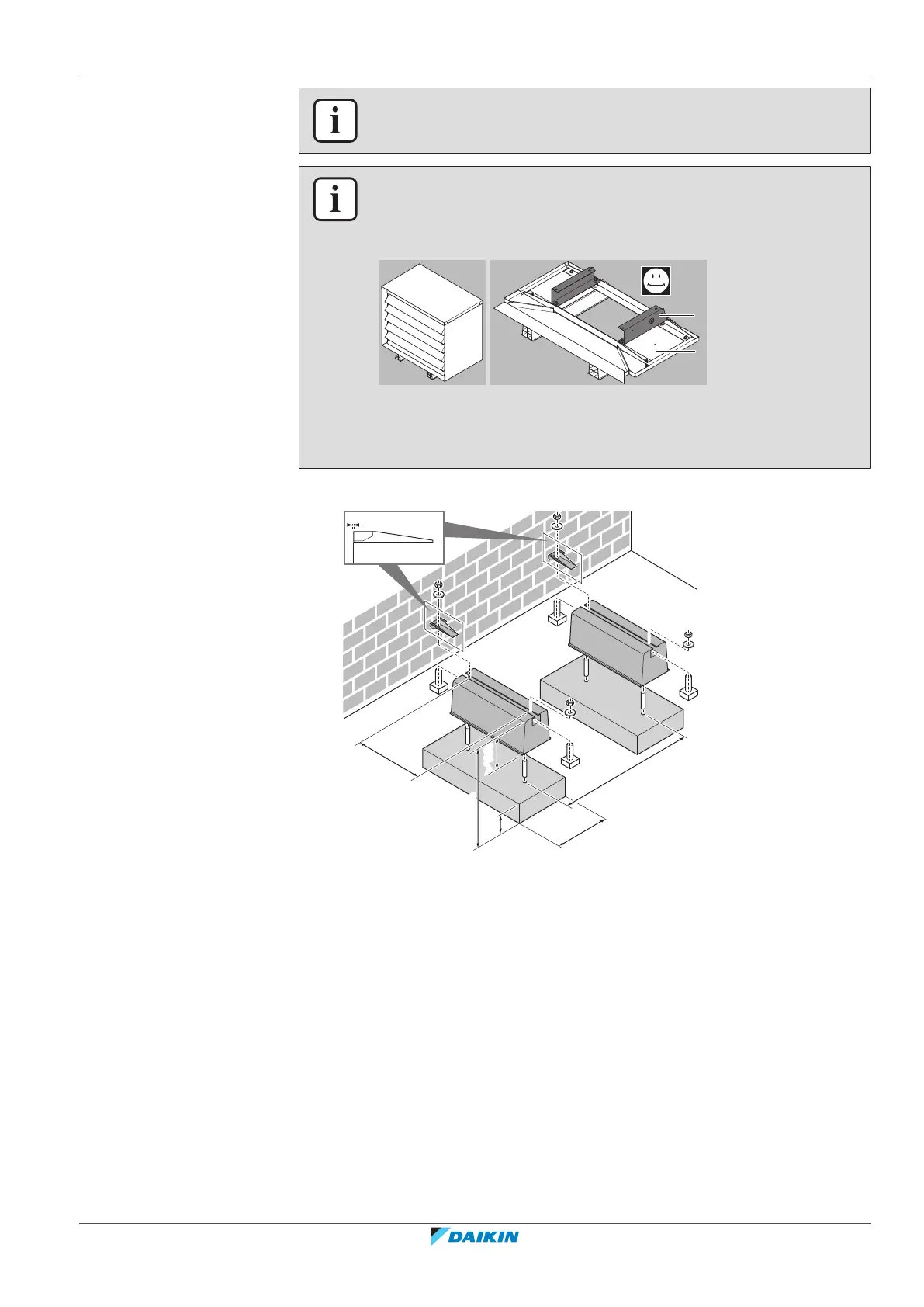 DAIKIN