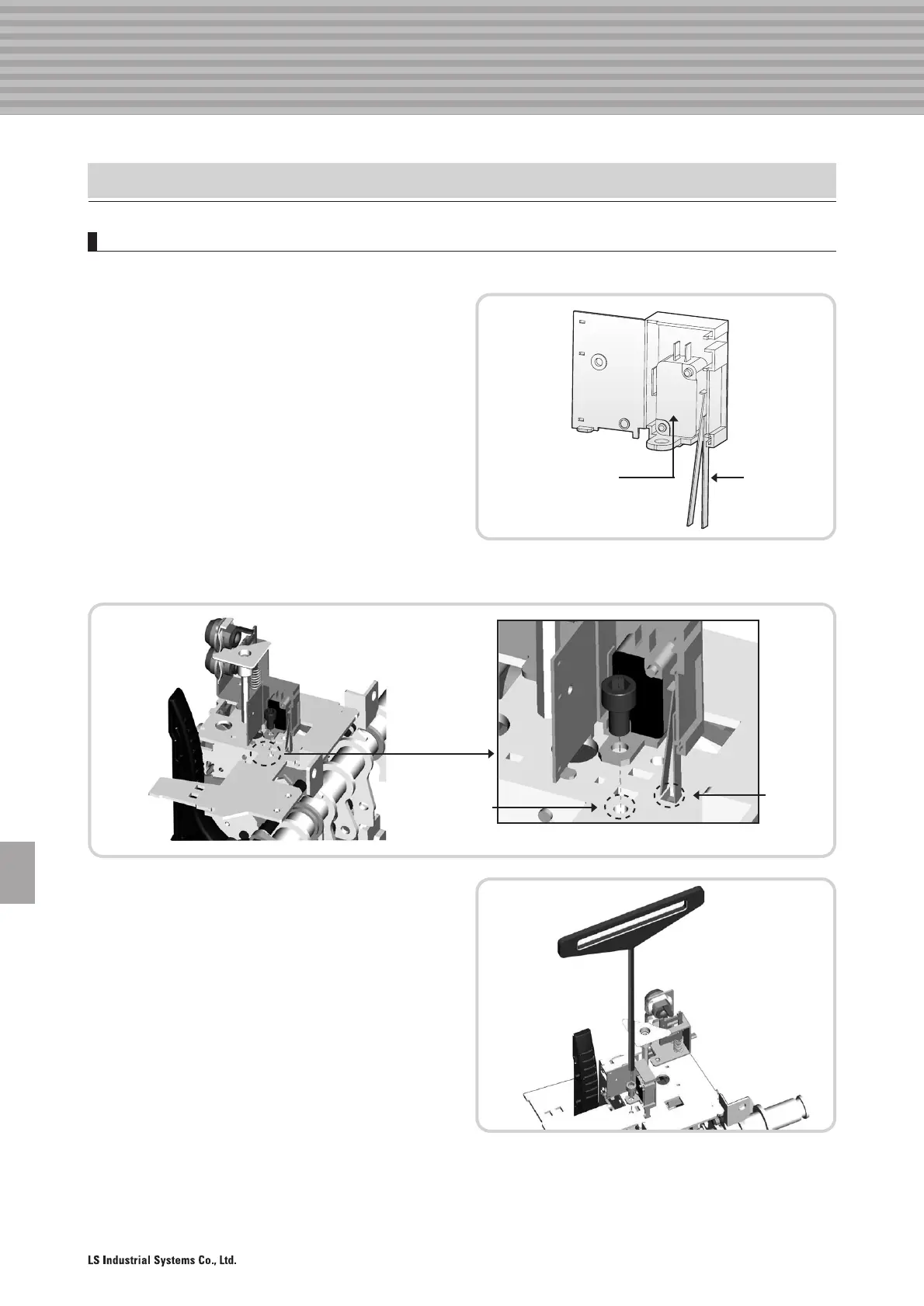 LS Industrial Systems Co., Ltd.