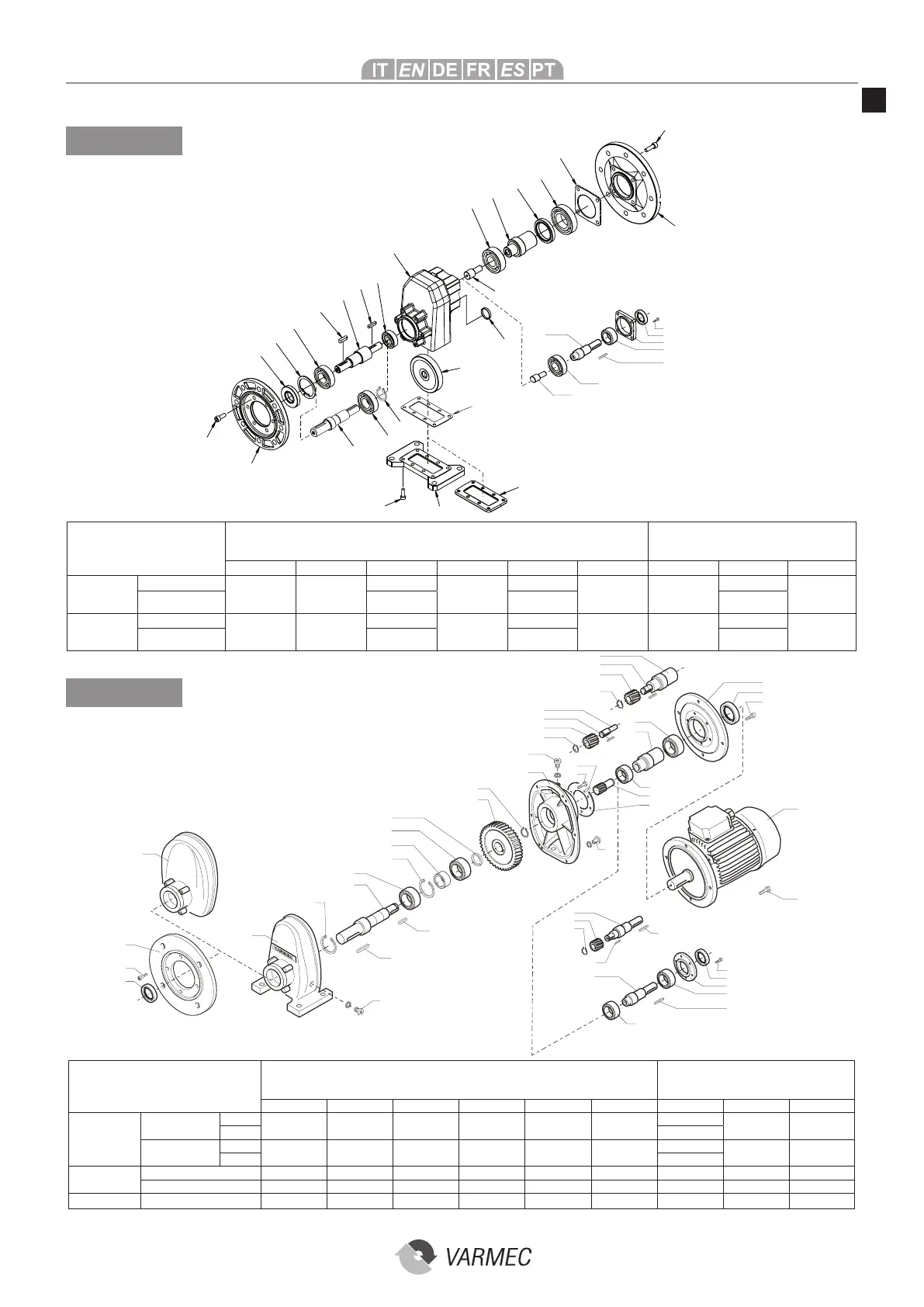 IT EN DE FR ES PT

VARMEC

VARMEC