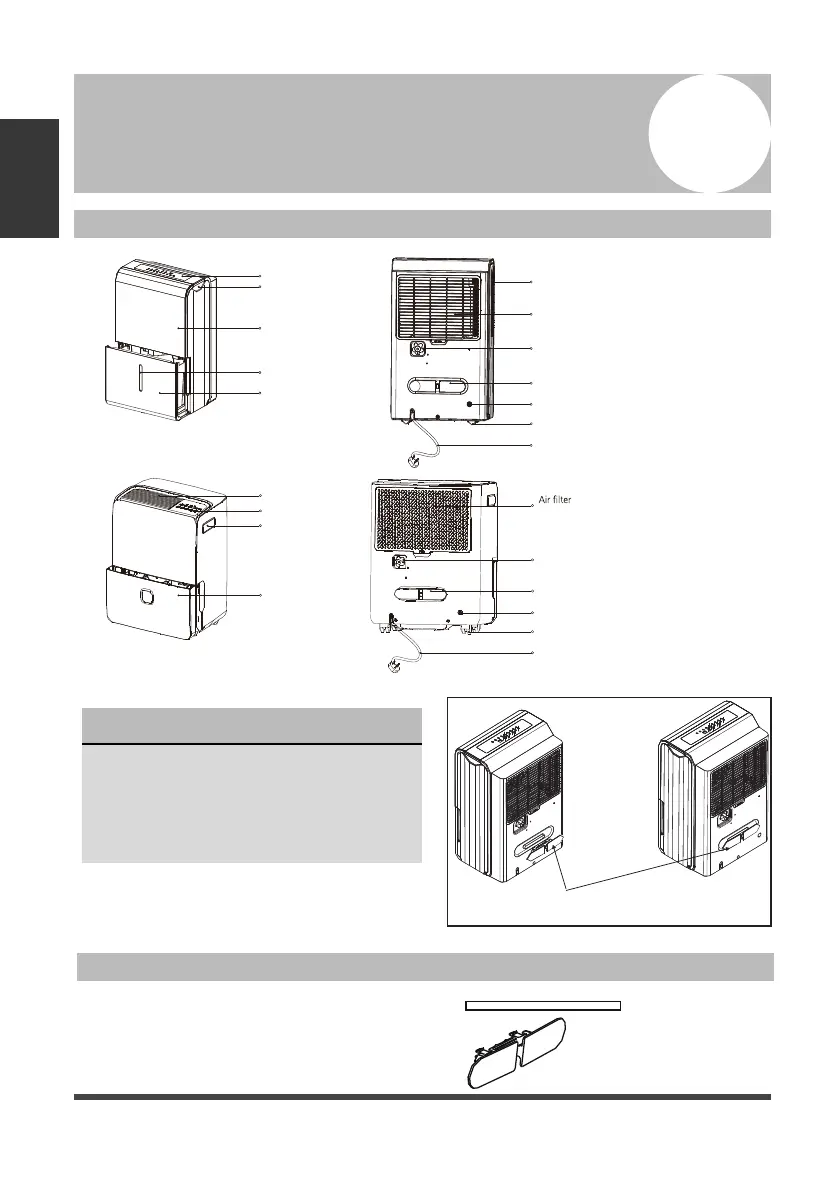 Air filter