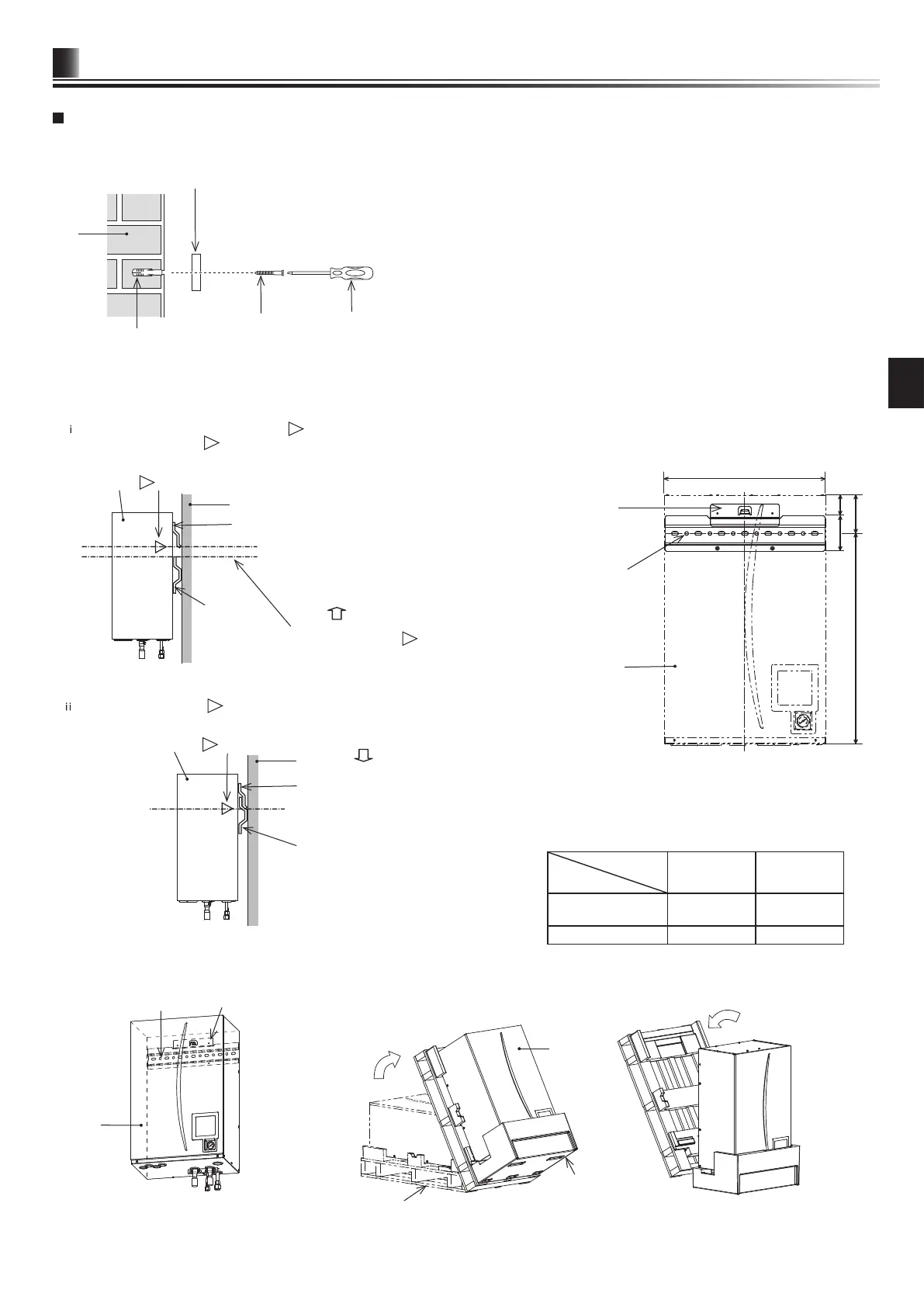 i

ii