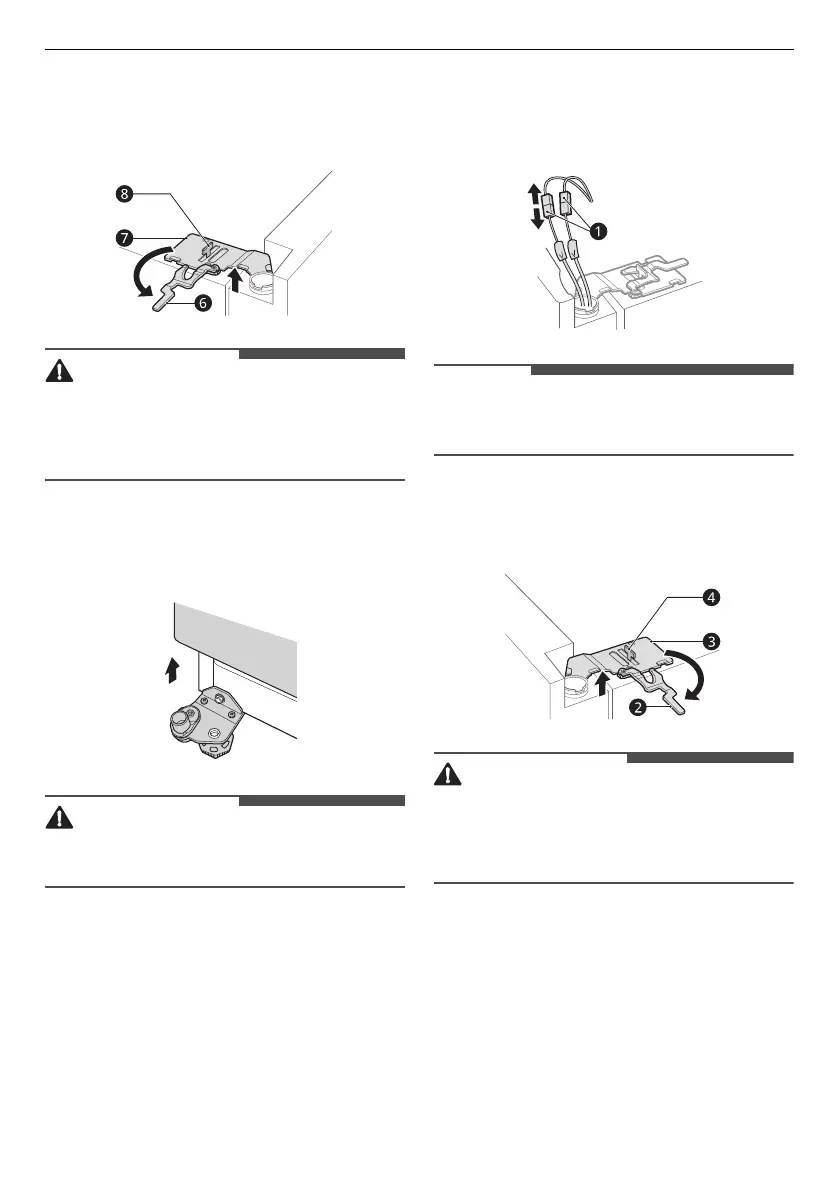 8
7
6

1

4
3
2