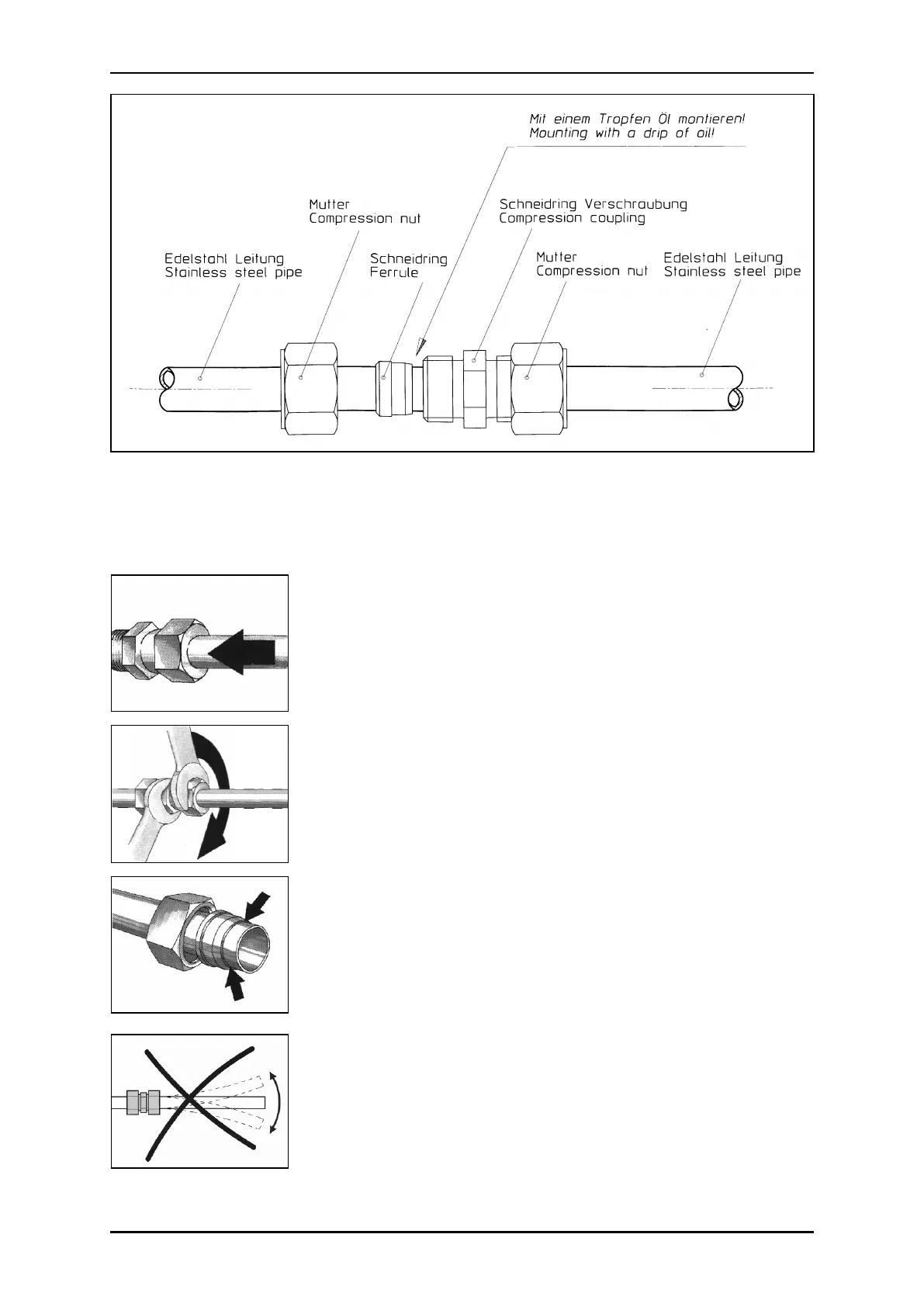 Mit einem Tropfen Öl montieren!
Mounting with a drip of oil!

Mutter
Compression nut

Schneidring Verschraubung
Compression coupling

Edelstahl Leitung
Stainless steel pipe

Schneidring
Ferrule

Mutter
Compression nut

Edelstahl Leitung
Stainless steel pipe