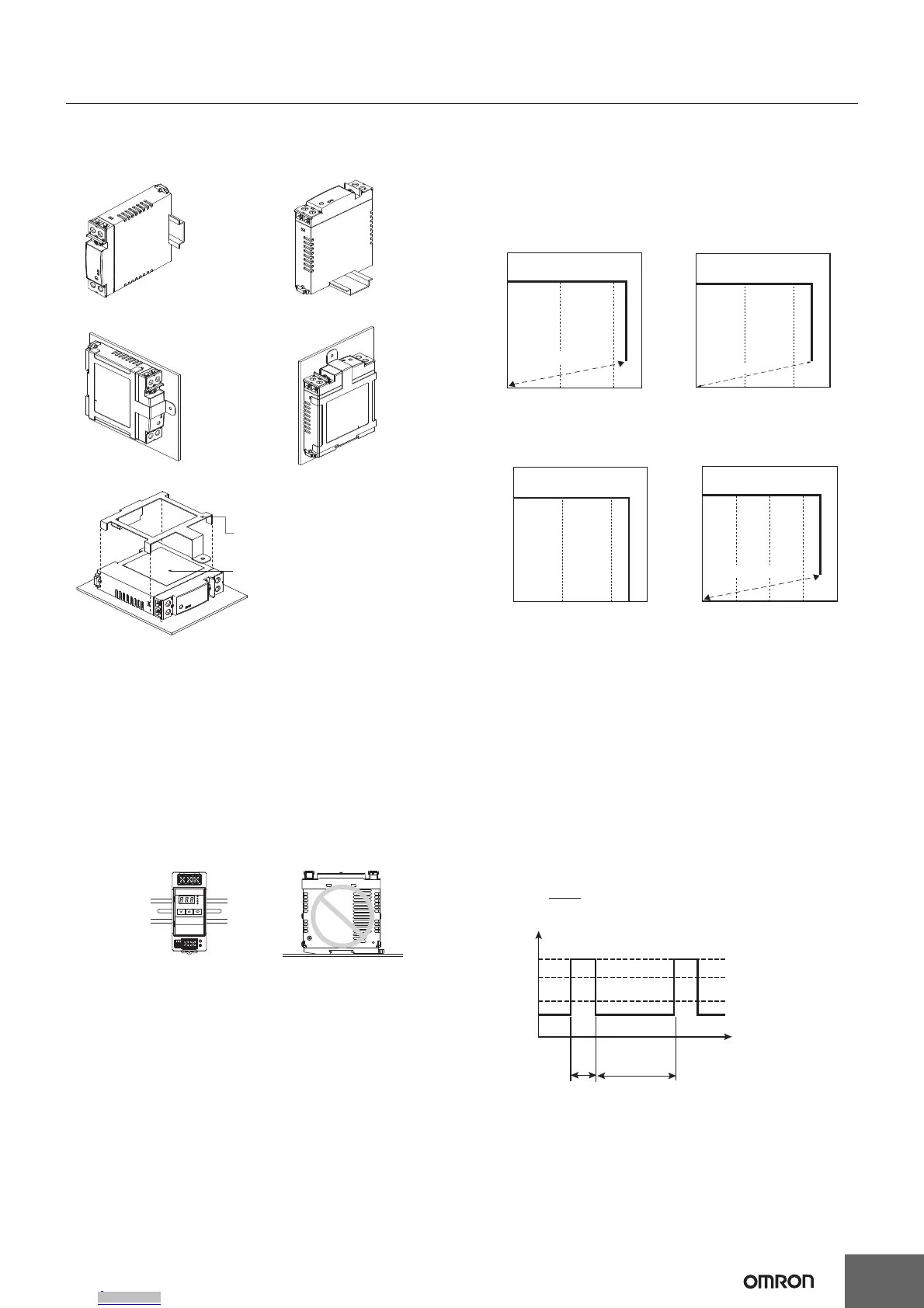 OMRON