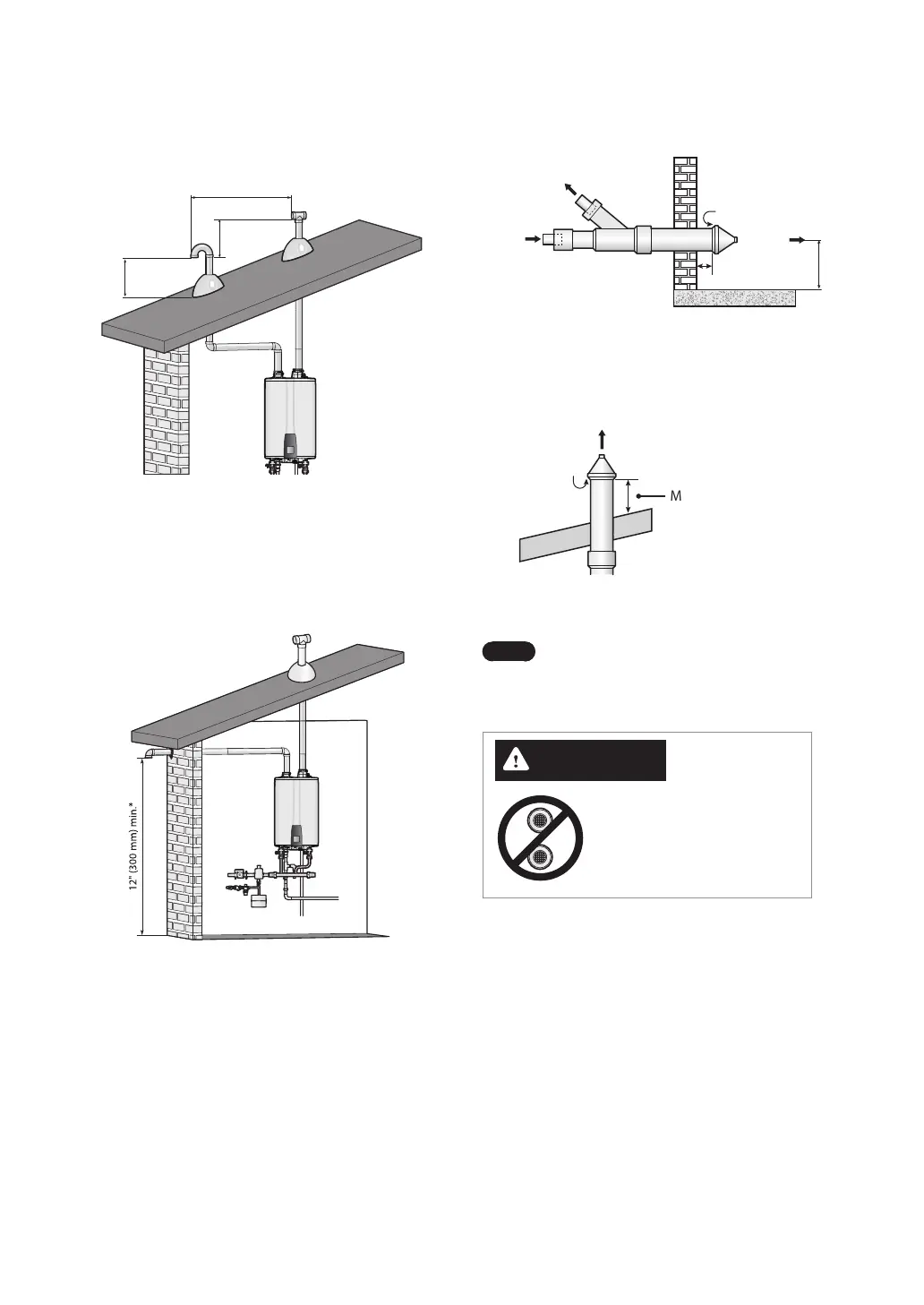 M

12" (300 mm) min.*