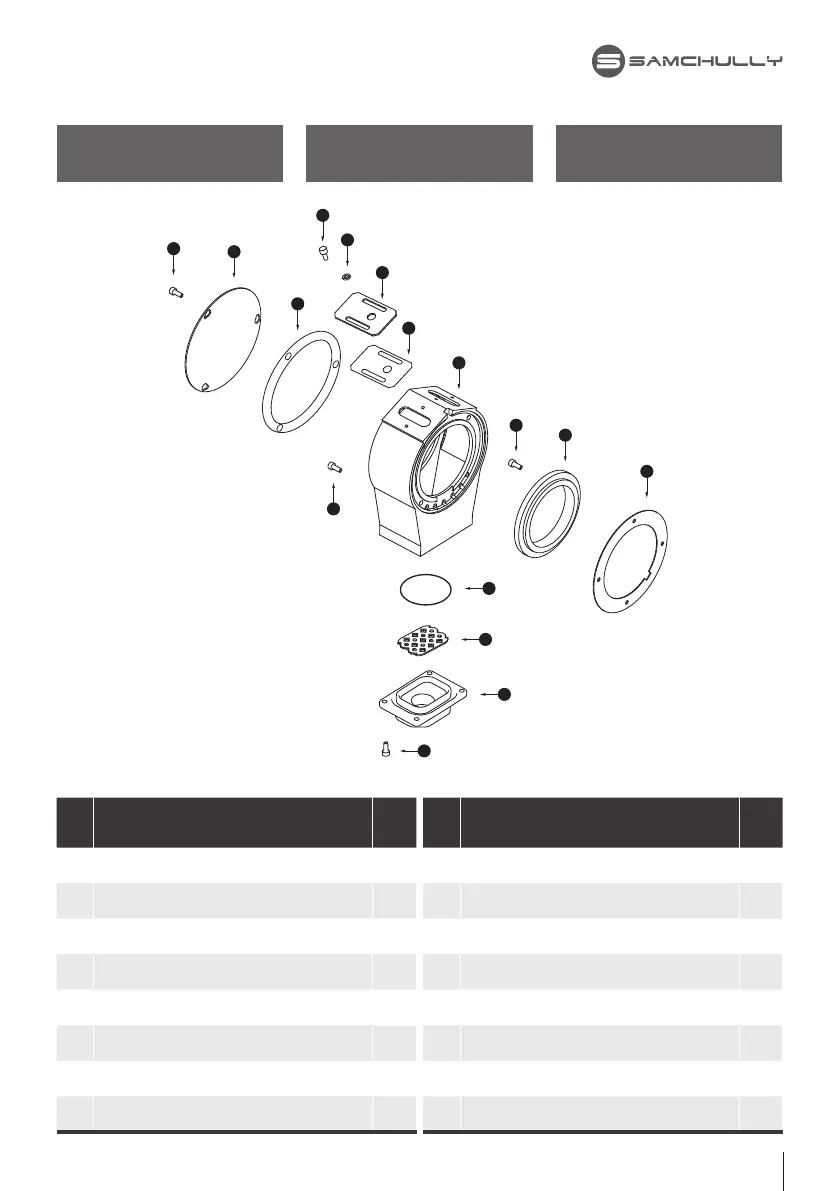 SAMCHULLY