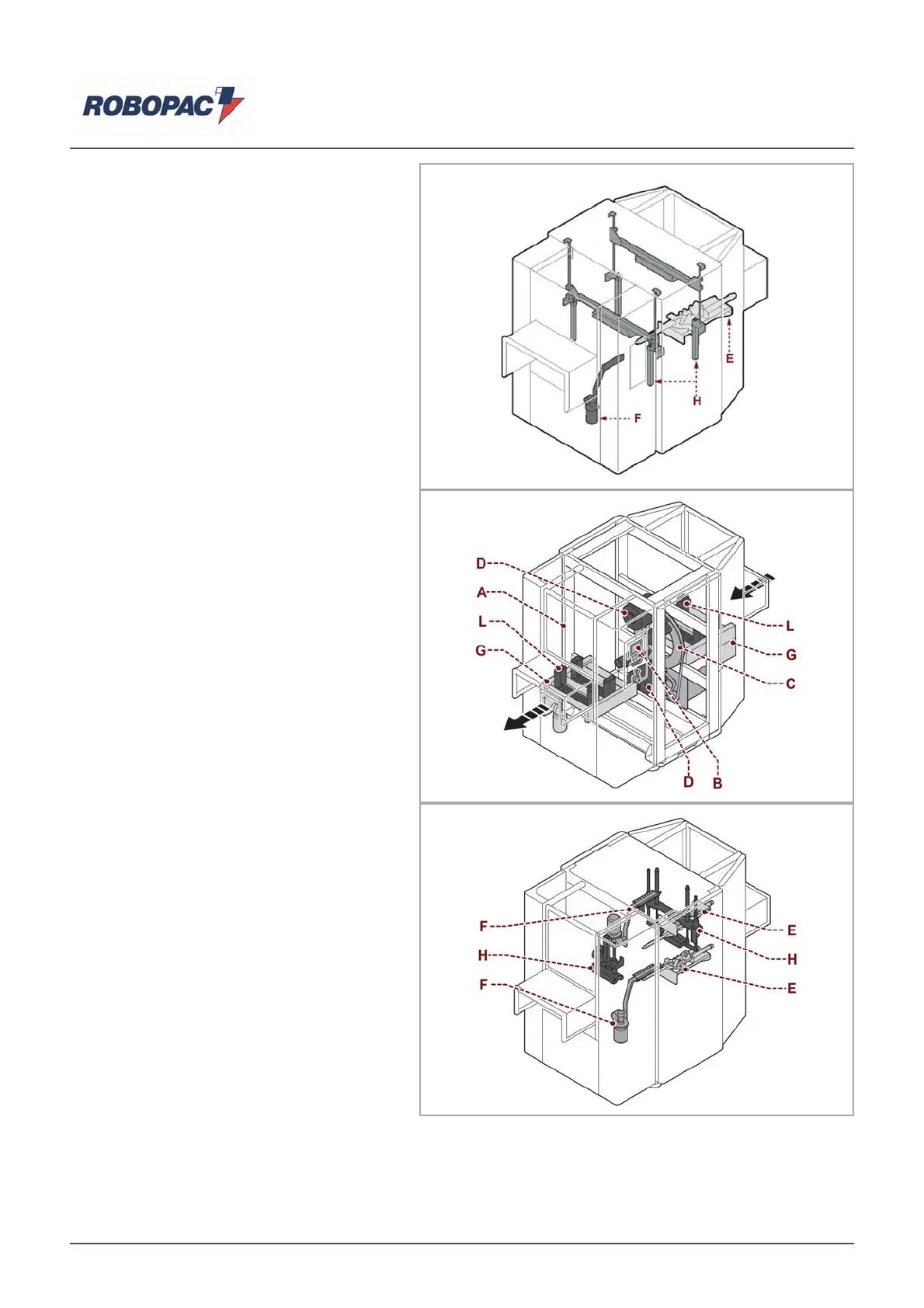 ROBOPAC

E
H
F

D
A
L
G
L
G
C
D
B

F
H
F
E
H
E