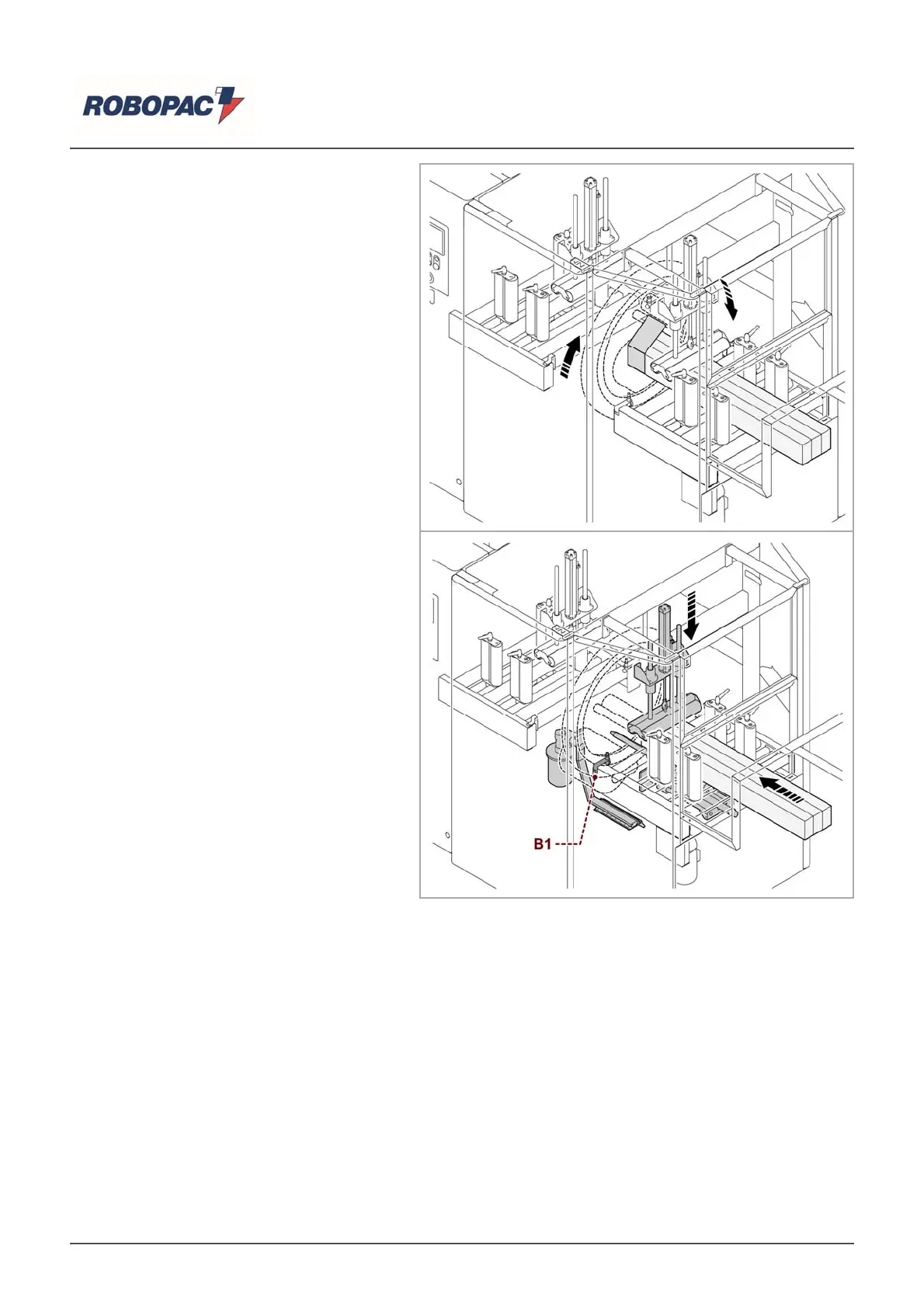 ROBOPAC

B1