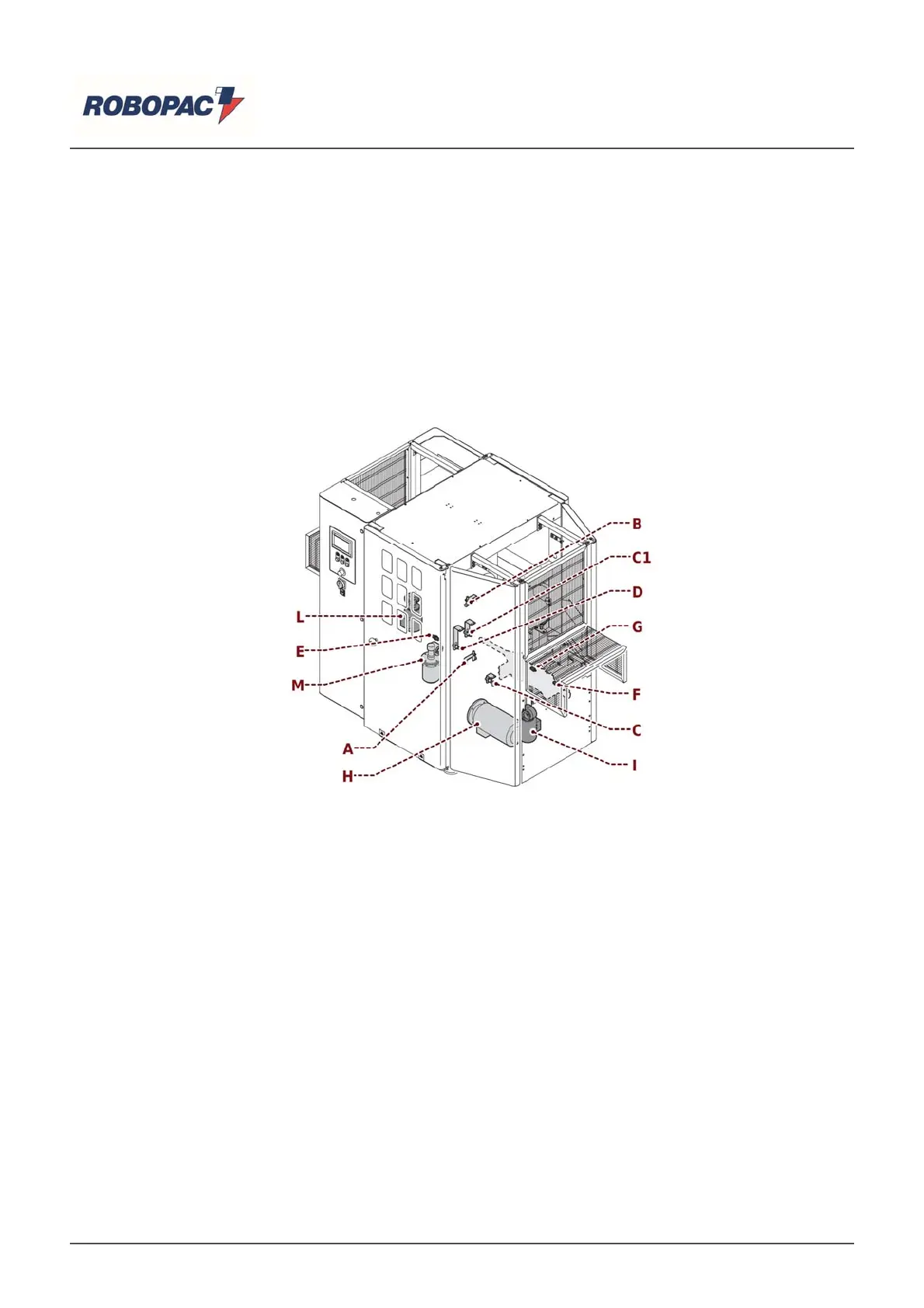 ROBOPAC

B
C1
D
G
L
E
M
F
C
A
I
H