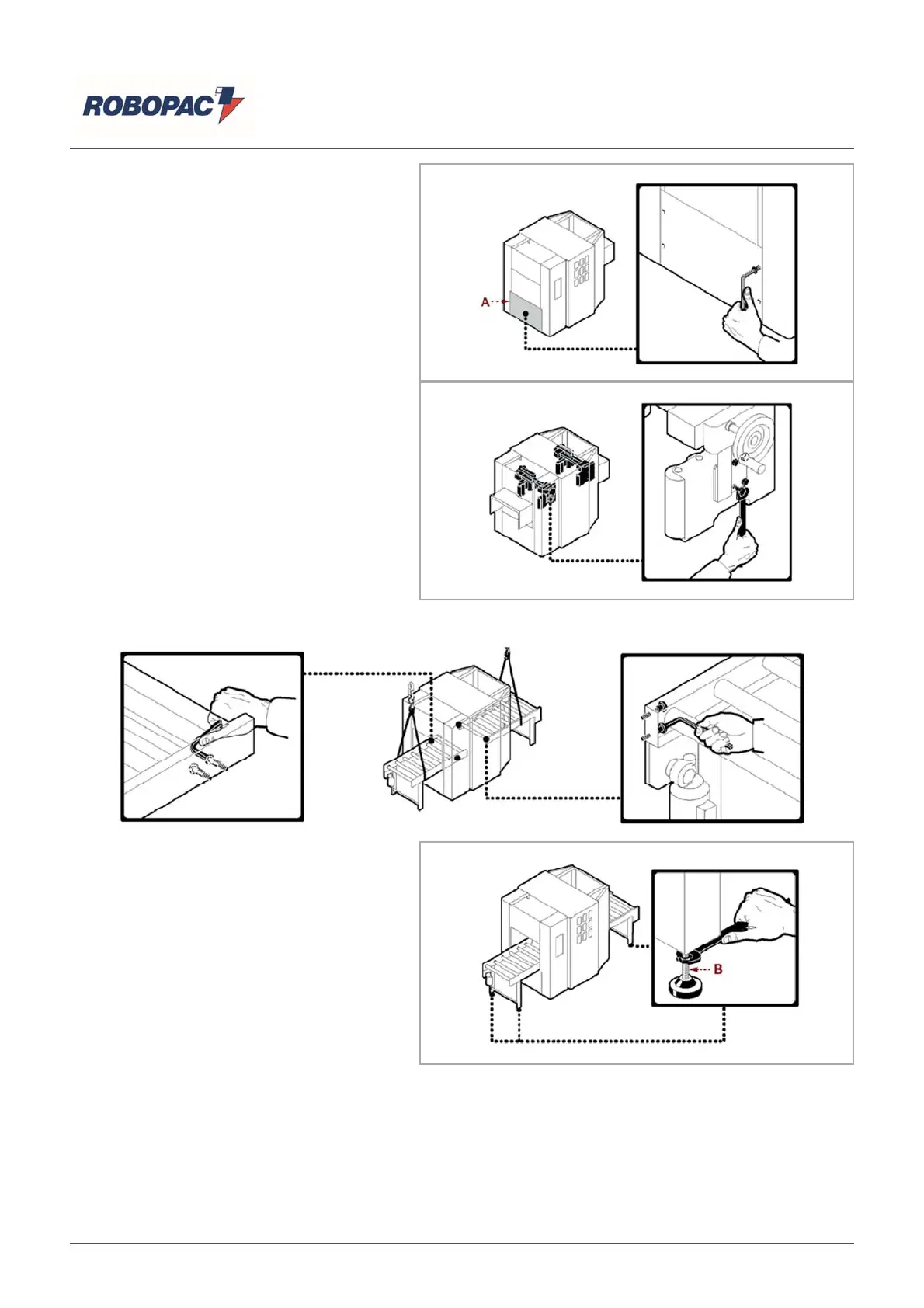 ROBOPAC

A

B