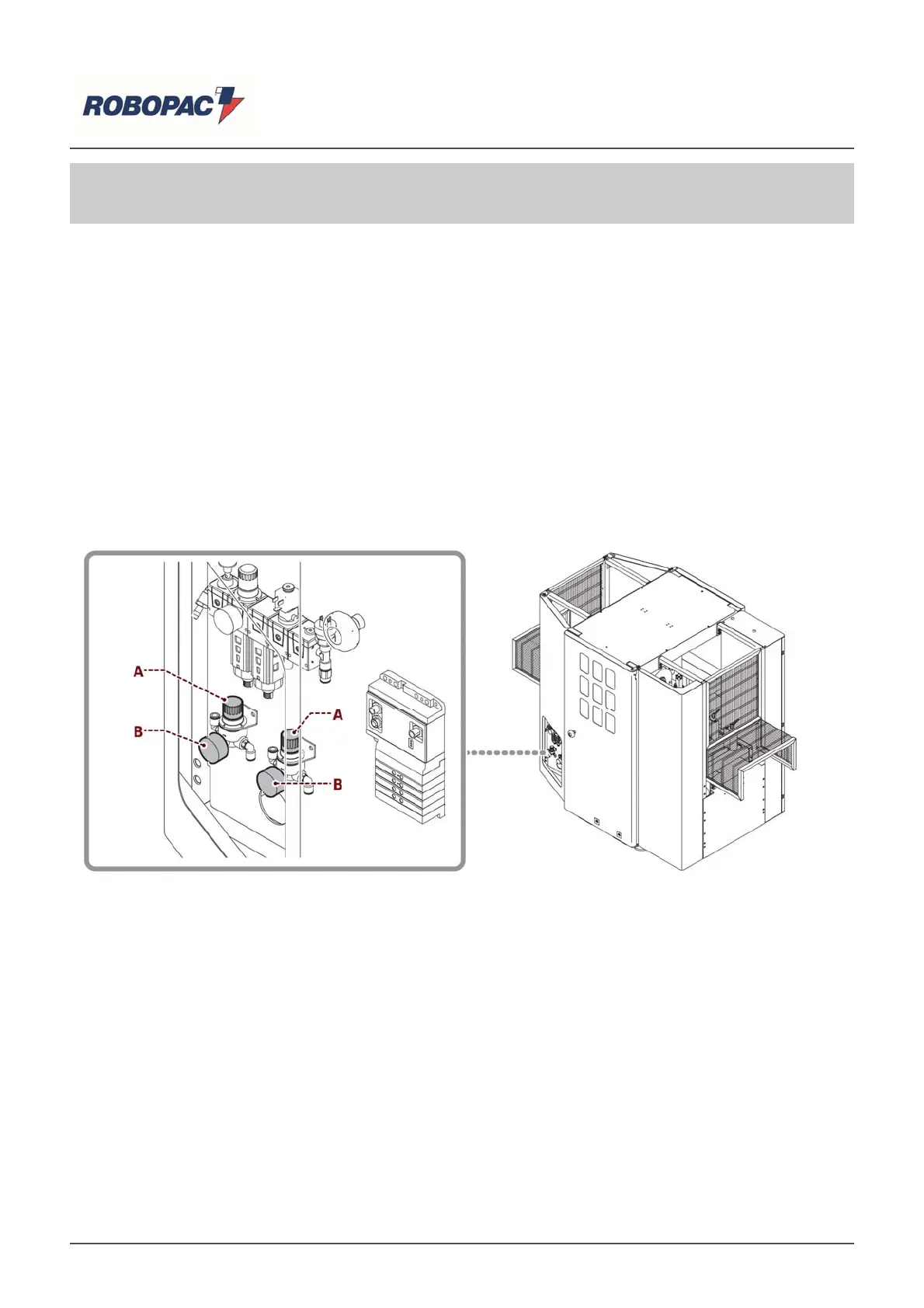 ROBOPAC

A
B
A
B