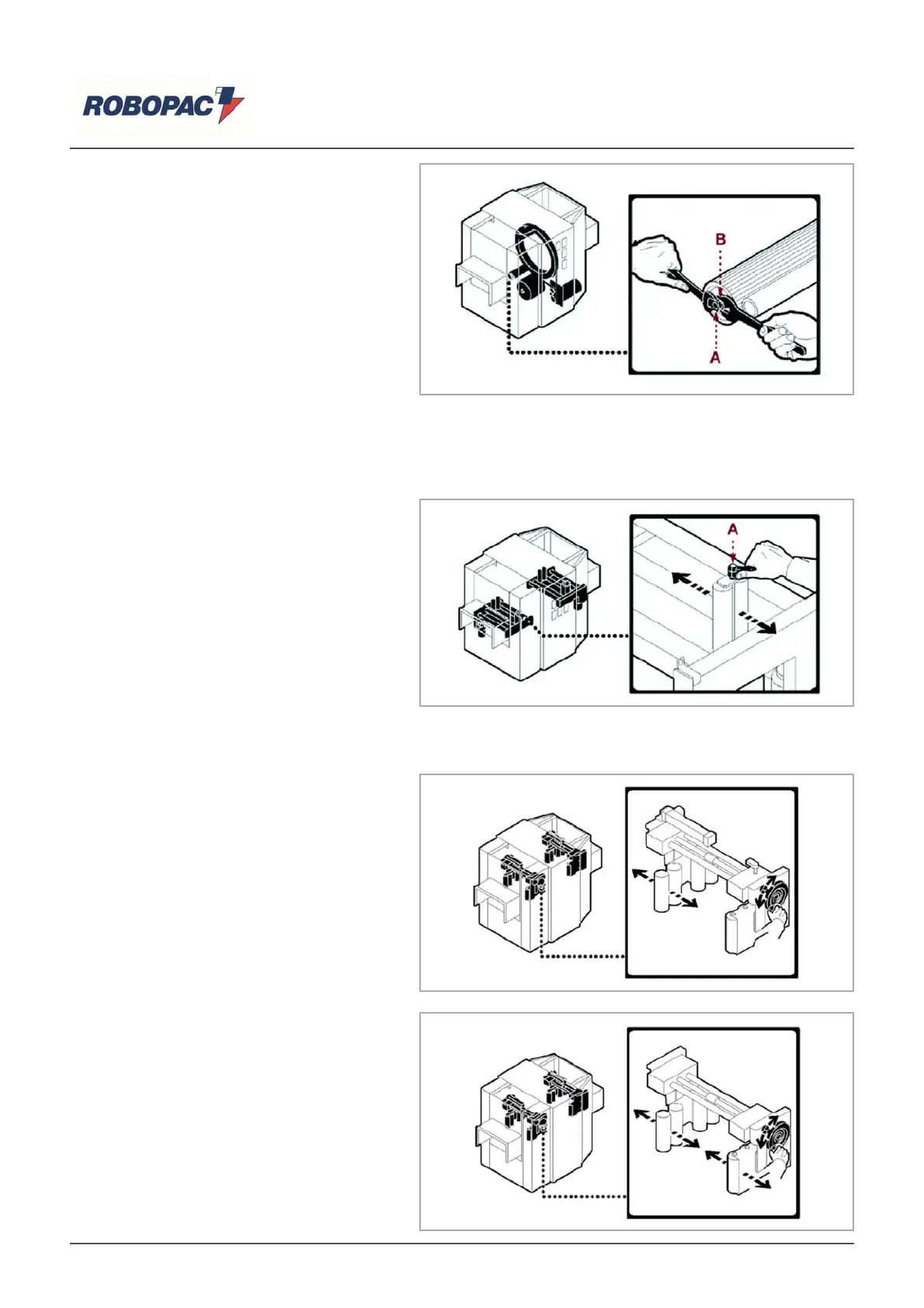 ROBOPAC

B

A

A