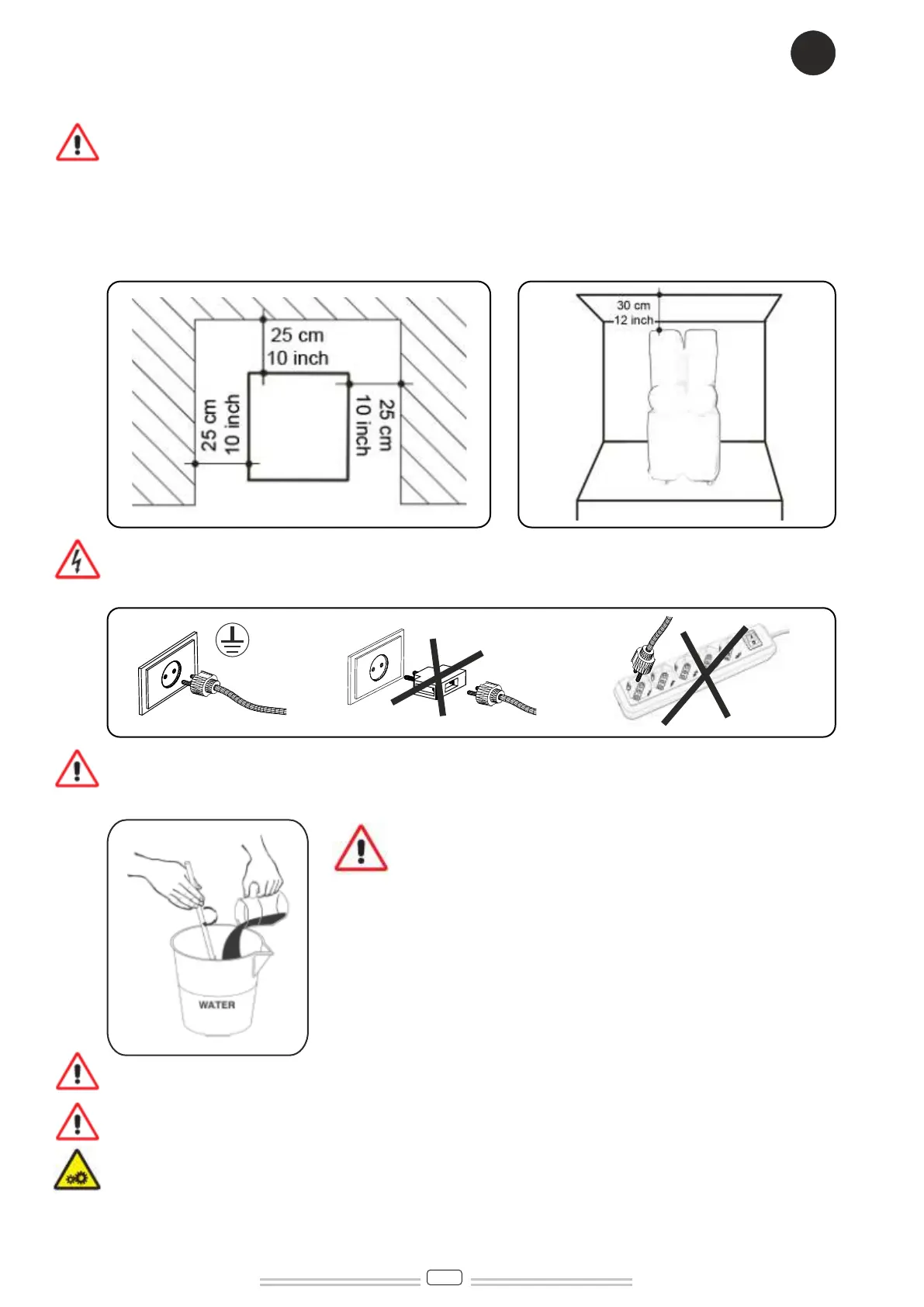 25 cm
10 inch
25 cm
10 inch
25 cm
10 inch
30 cm
12 inch
WATER