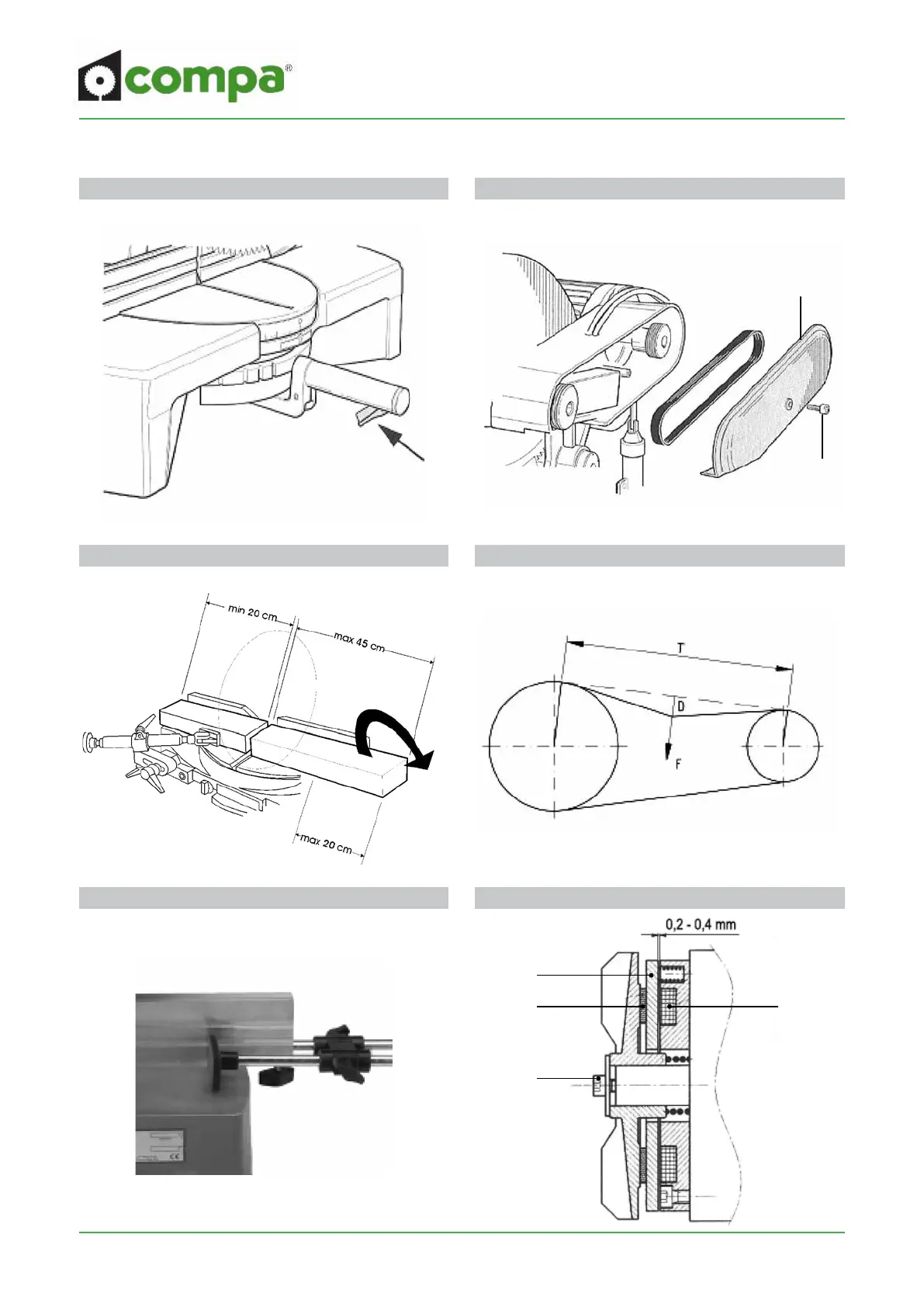 compa®

min 20 cm
max 45 cm
max 20 cm

T
D
F

0,2 - 0,4 mm

CE