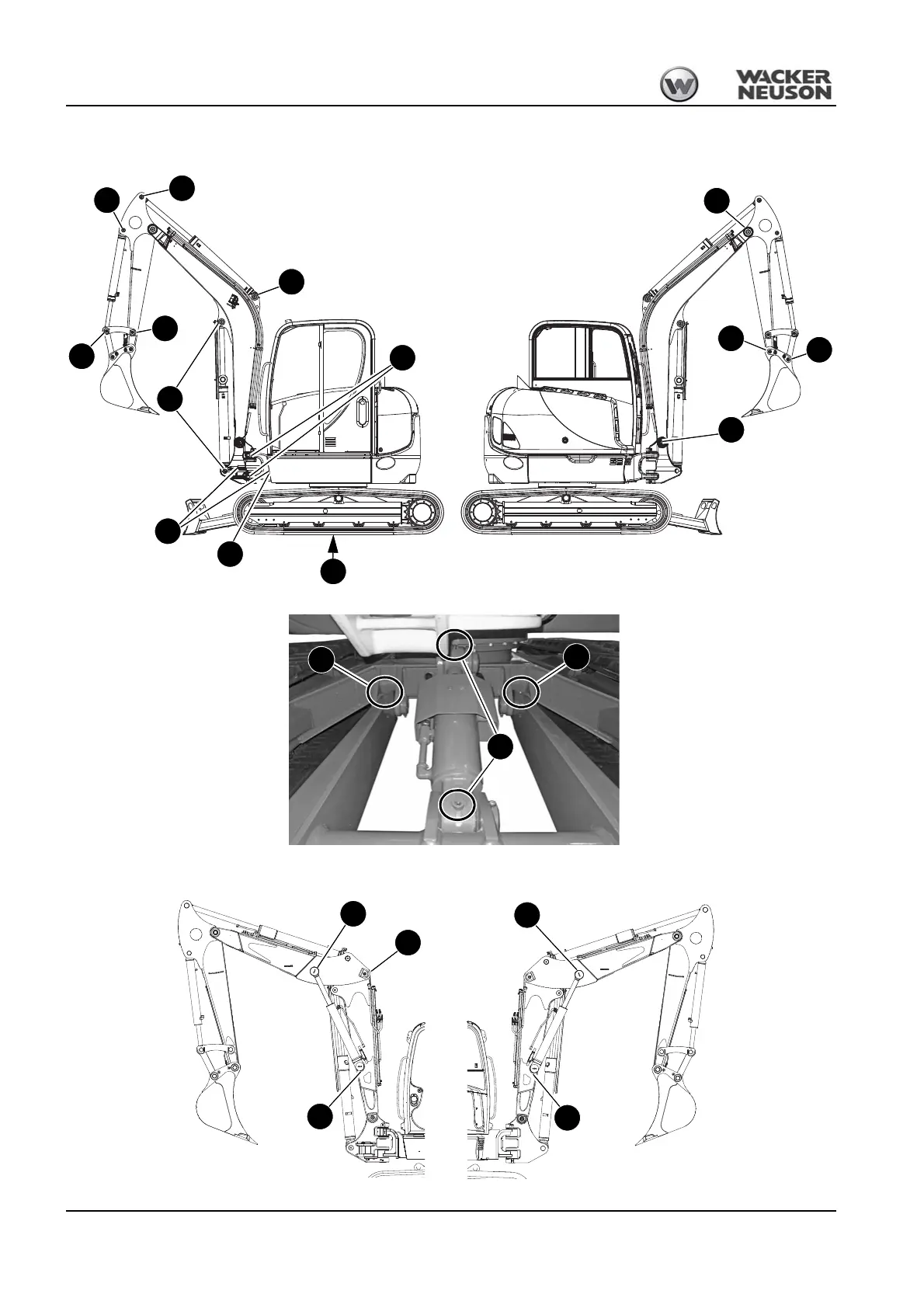 WACKER NEUSON