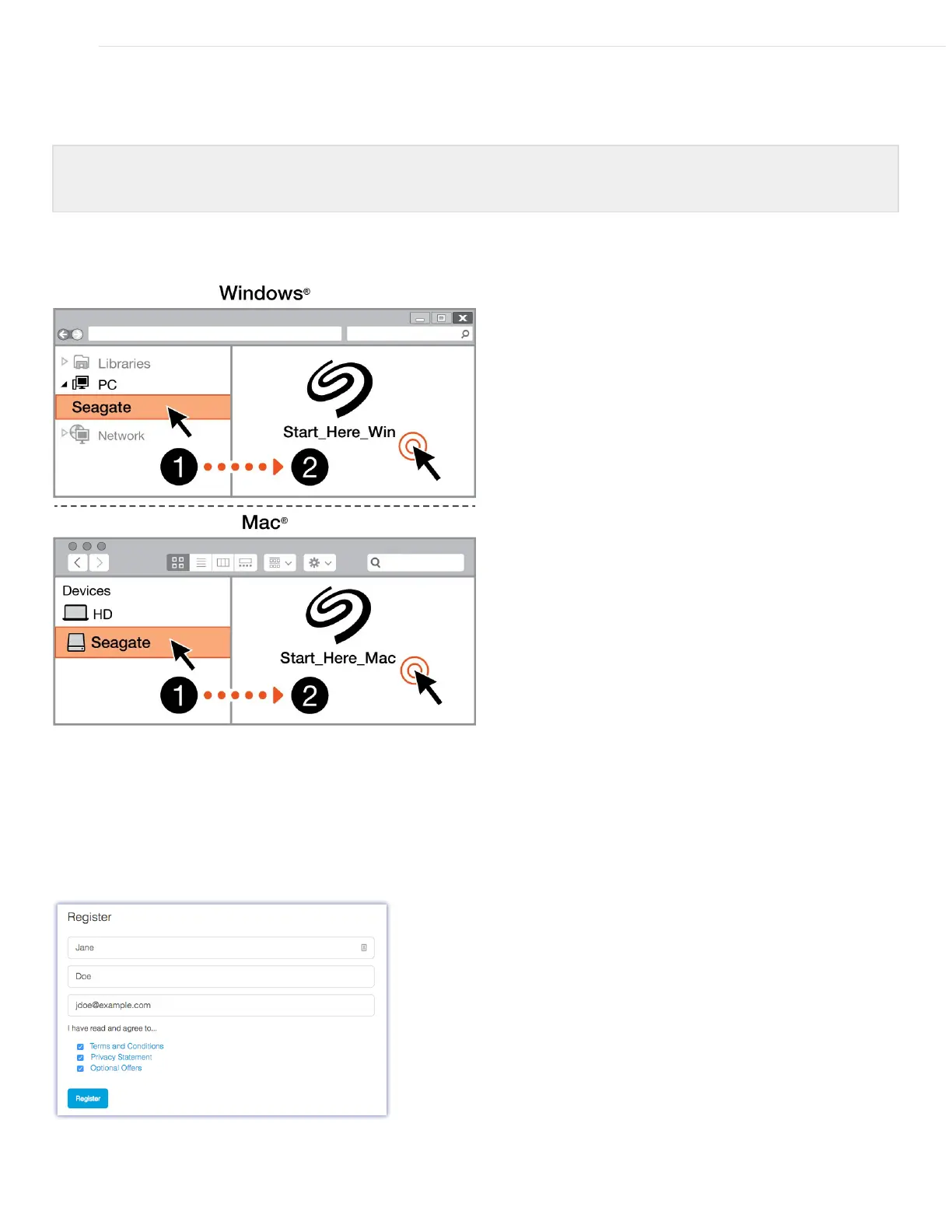 Windows®

Libraries
PC
Seagate
Network

Start_Here_Win

1 2

Mac®

Devices
HD
Seagate

Start_Here_Mac

1 2

Register

Jane

Doe

jdoe@example.com

I have read and agree to...

Terms and Conditions
Privacy Statement
Optional Offers

Register