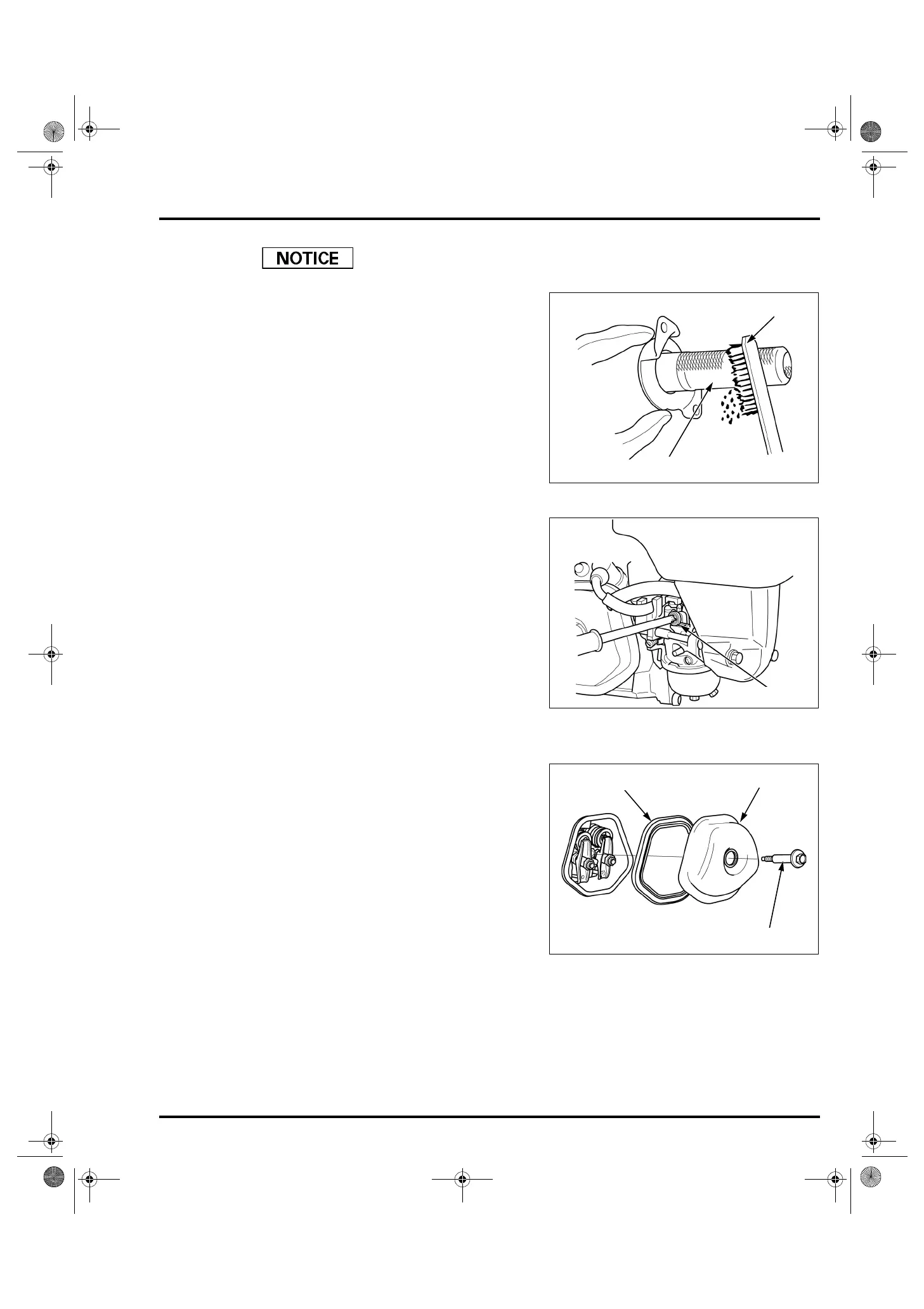 NOTICE