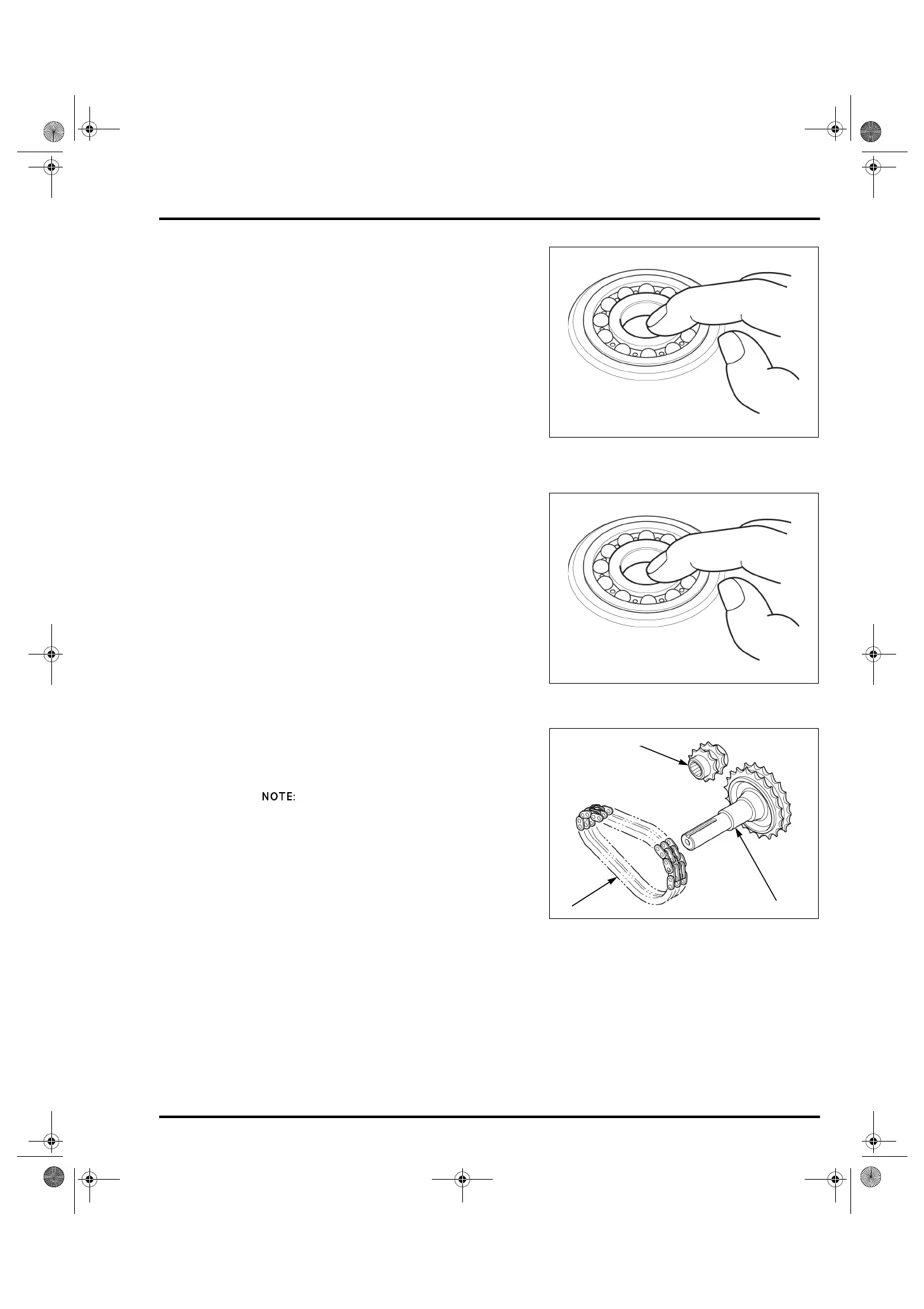 NOTE: