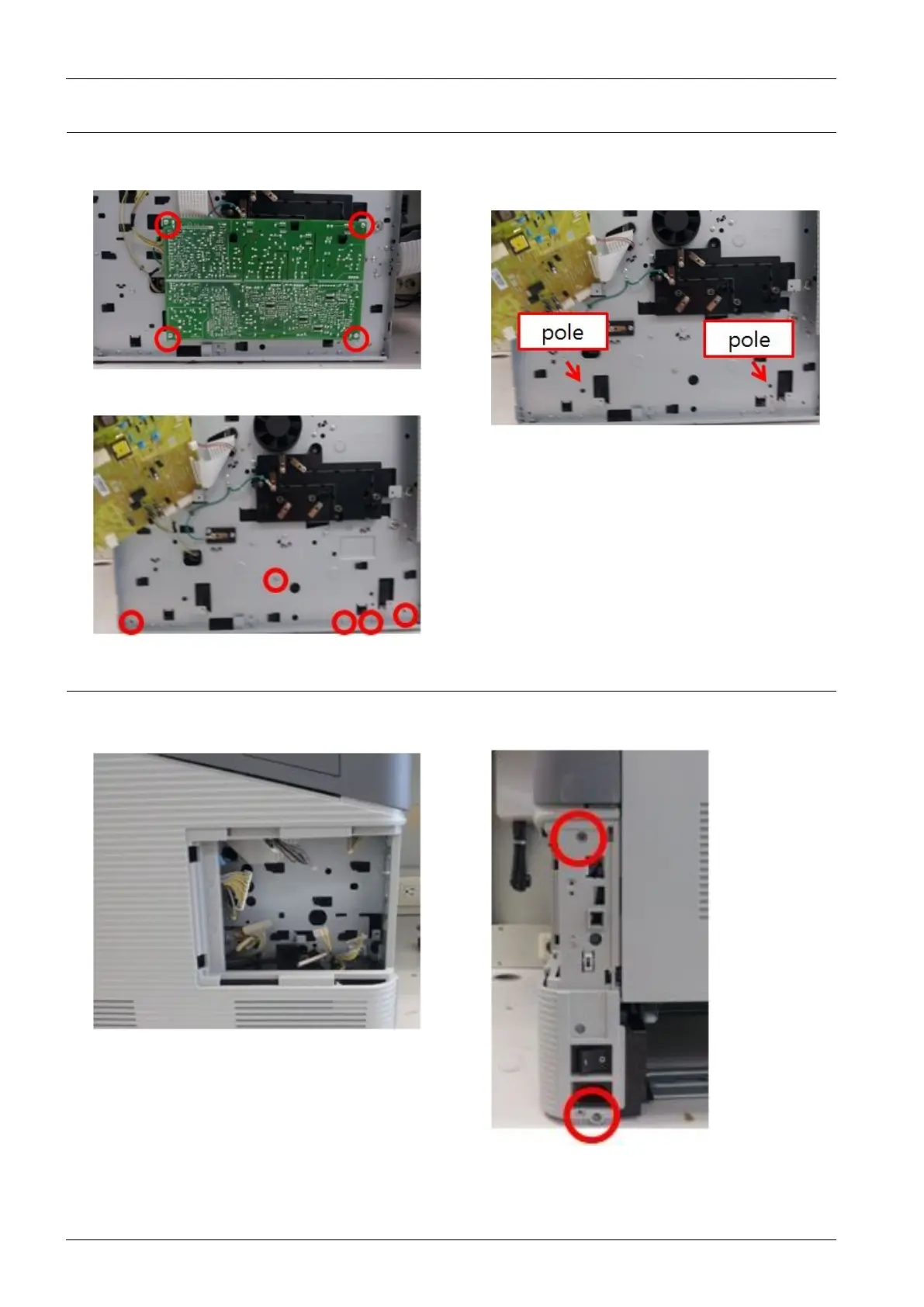 pole

pole