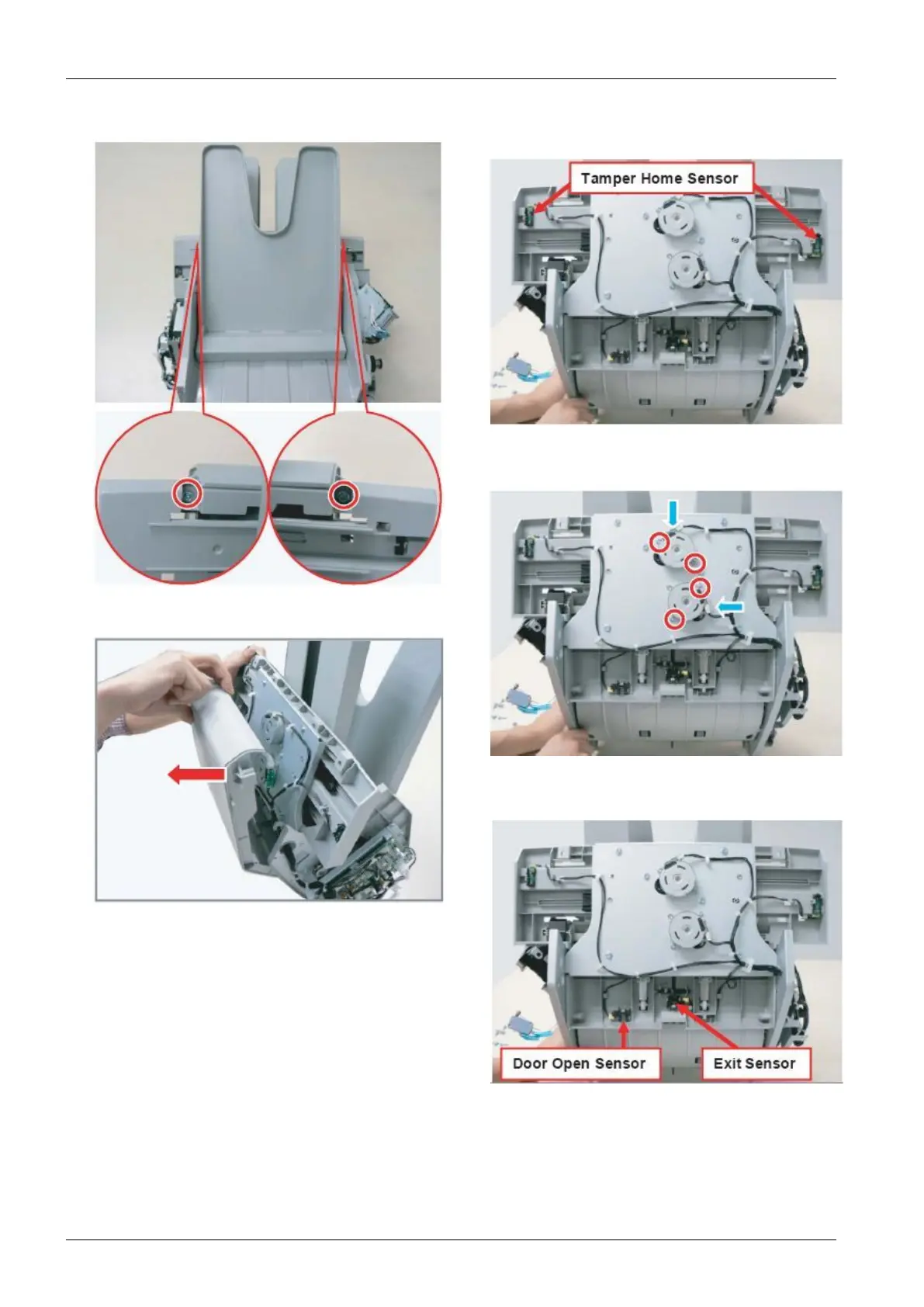 Tamper Home Sensor

Door Open Sensor

Exit Sensor