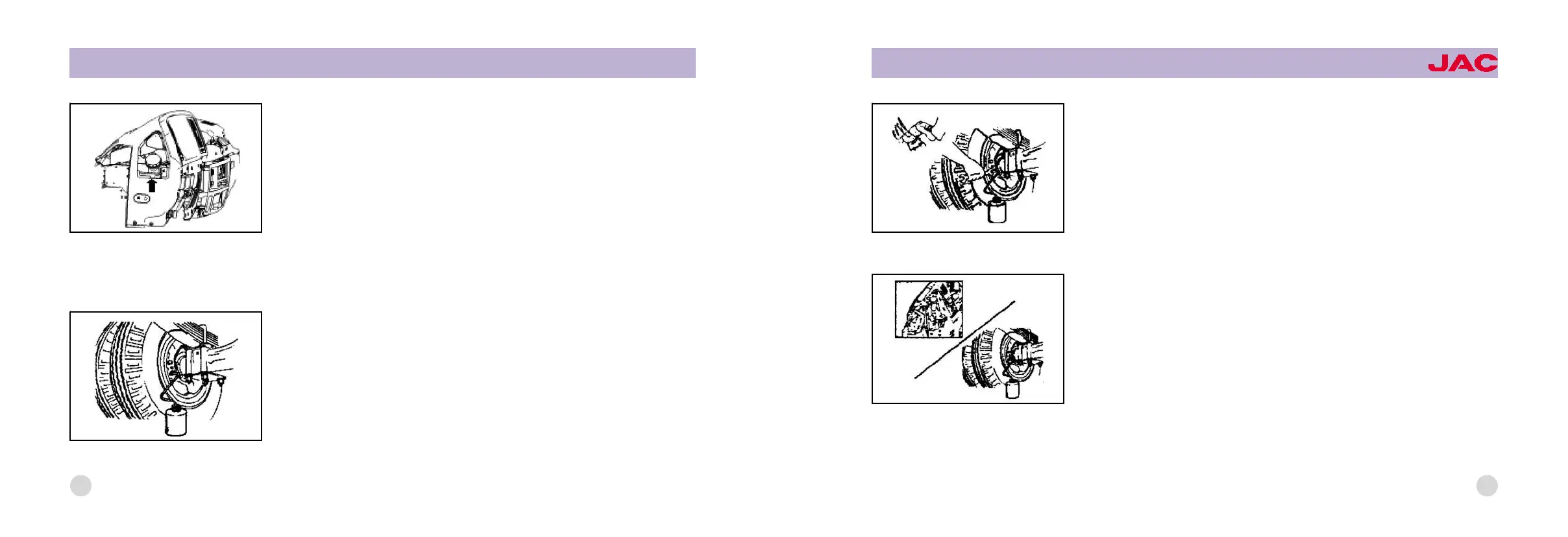 JAC