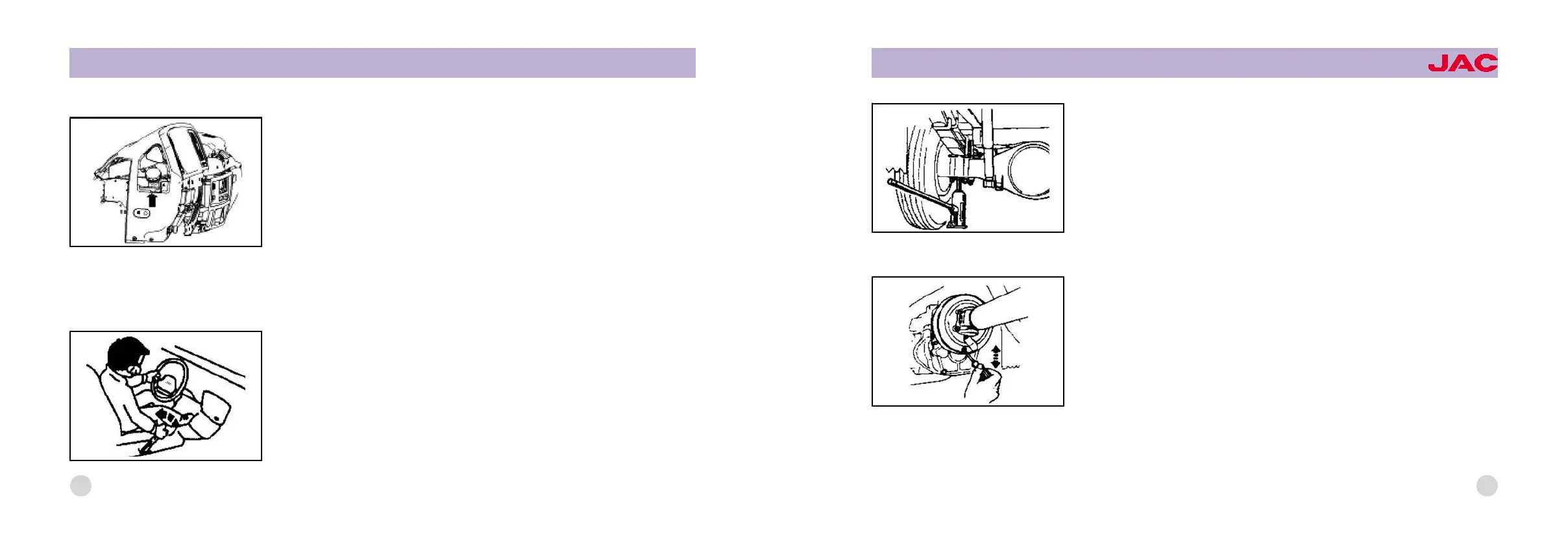 JAC