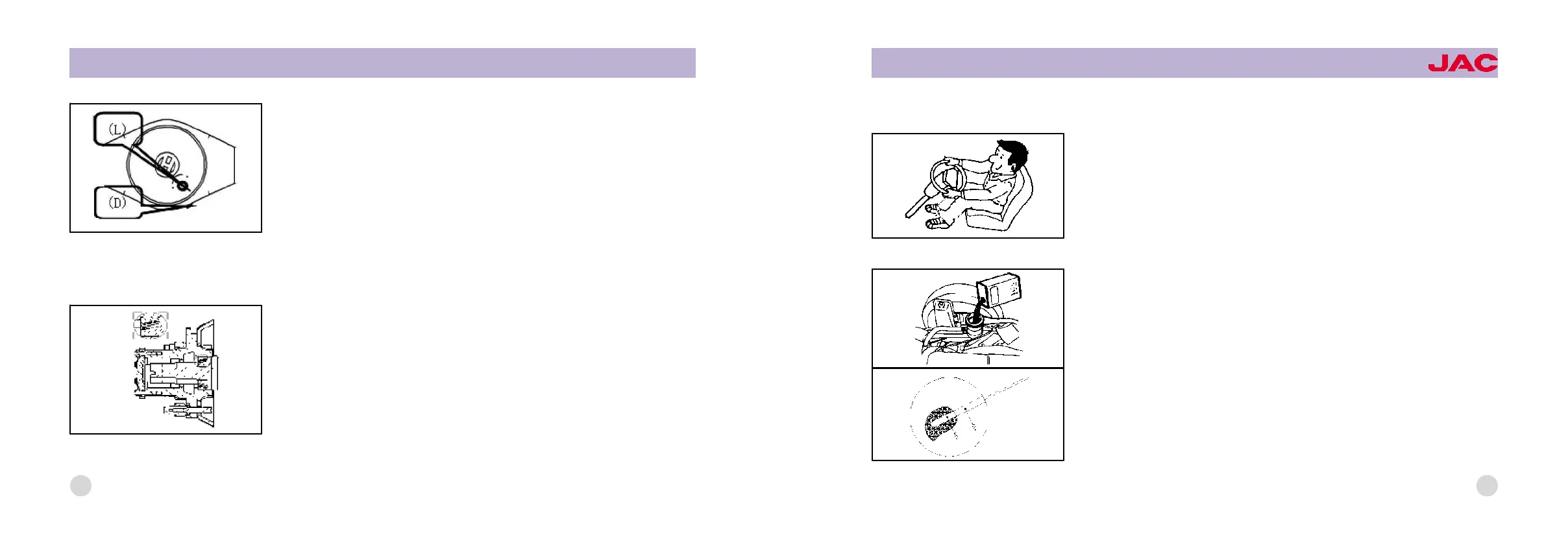 (L)

(D)

JAC