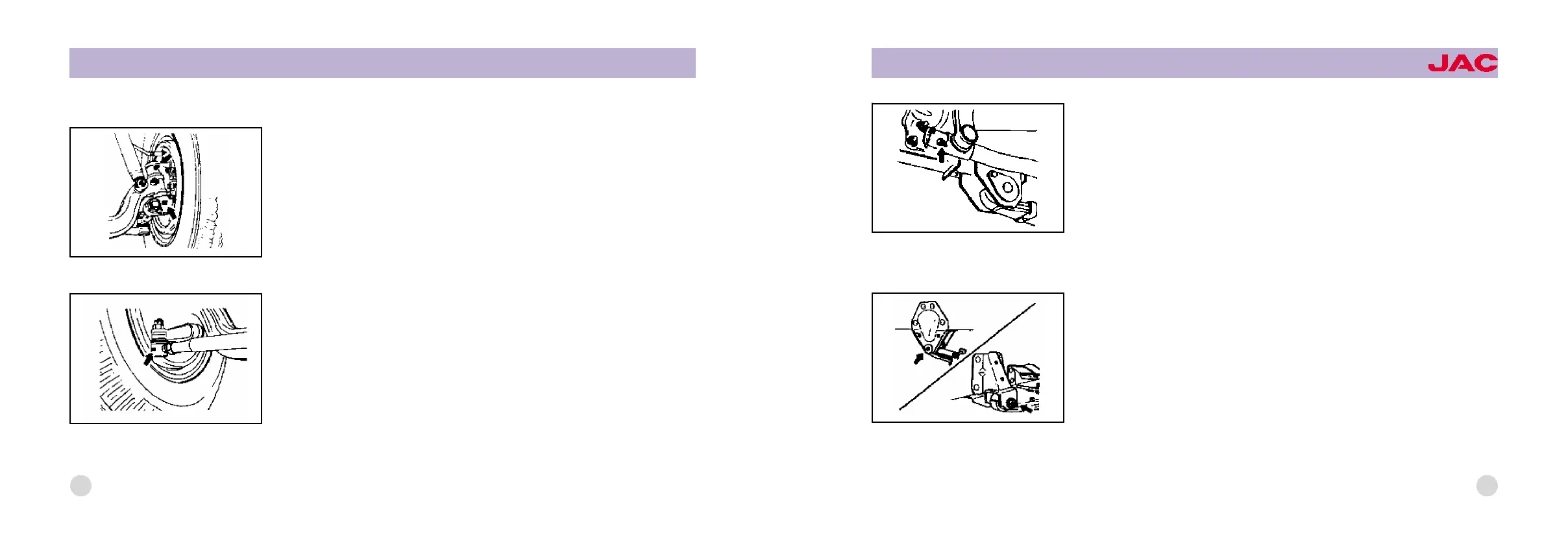 JAC