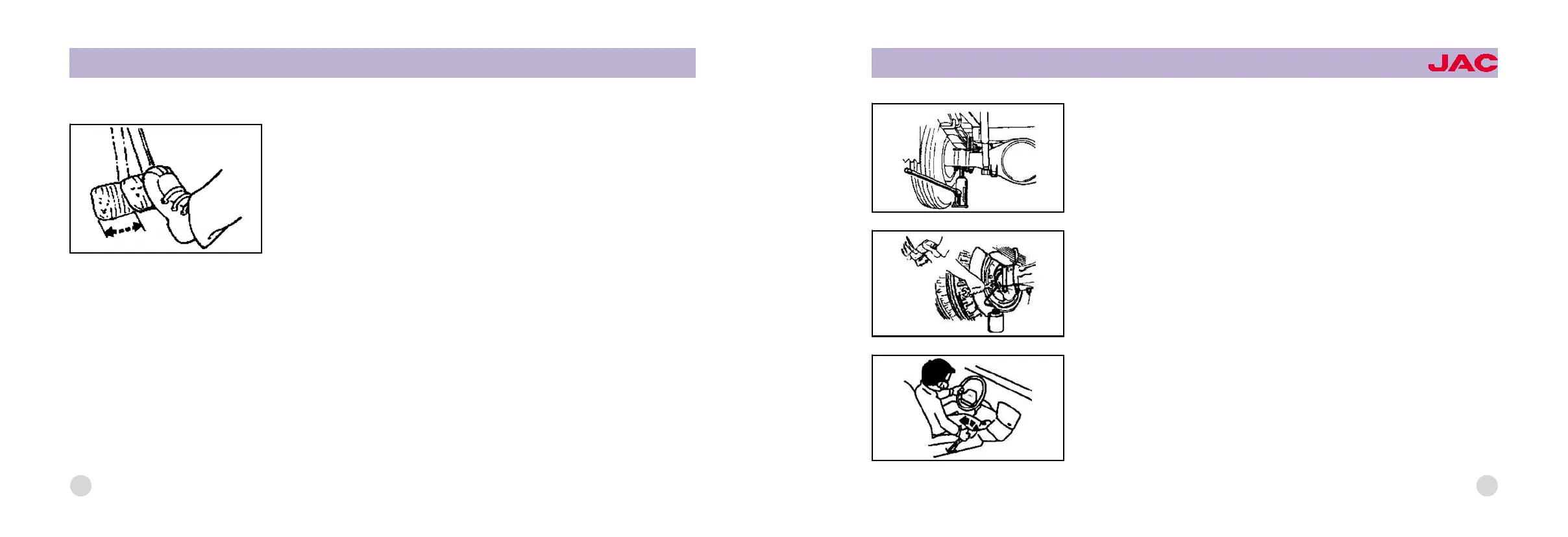 JAC