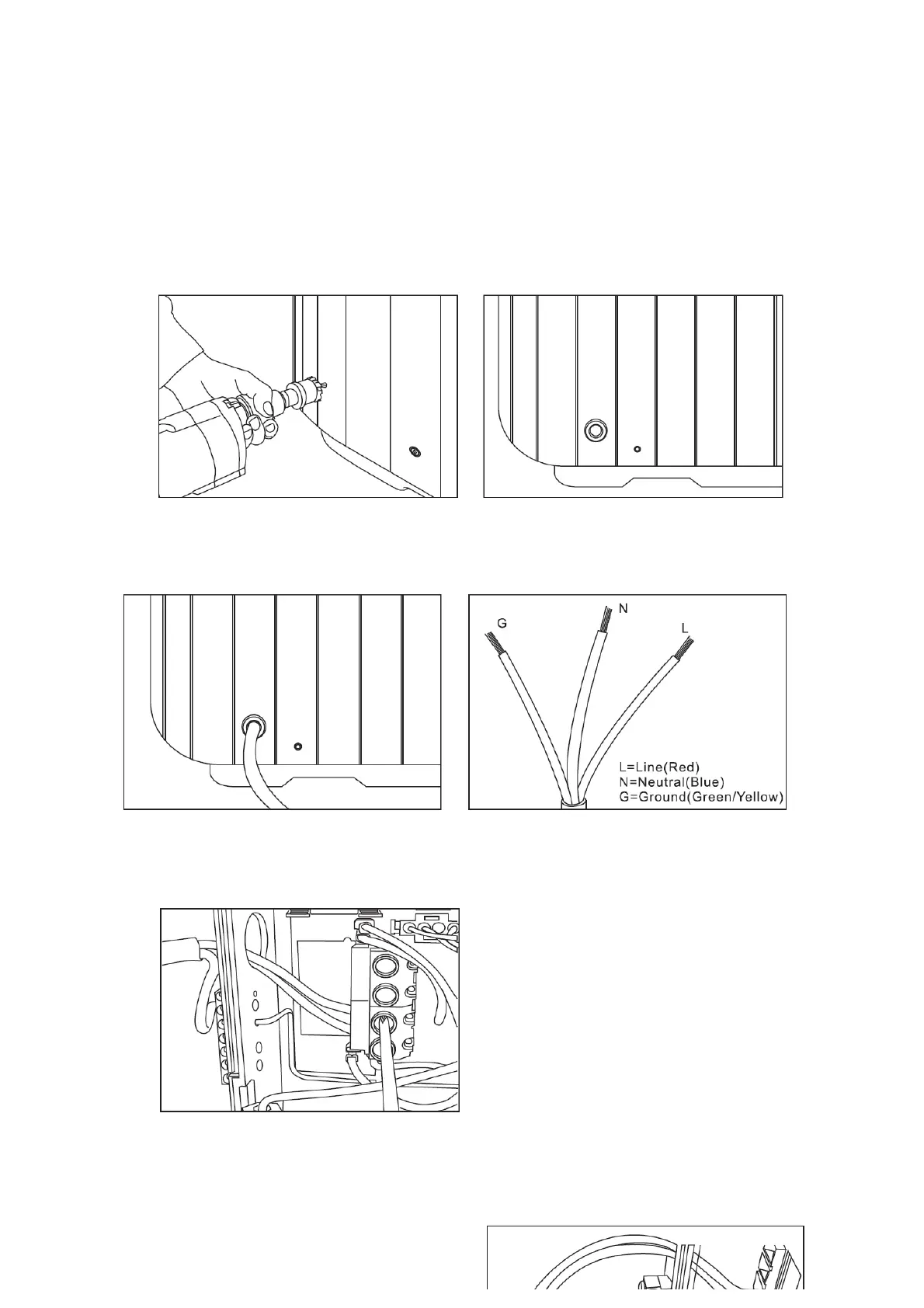 G
N
L
L=Line(Red)
N=Neutral(Blue)
G=Ground(Green/Yellow)