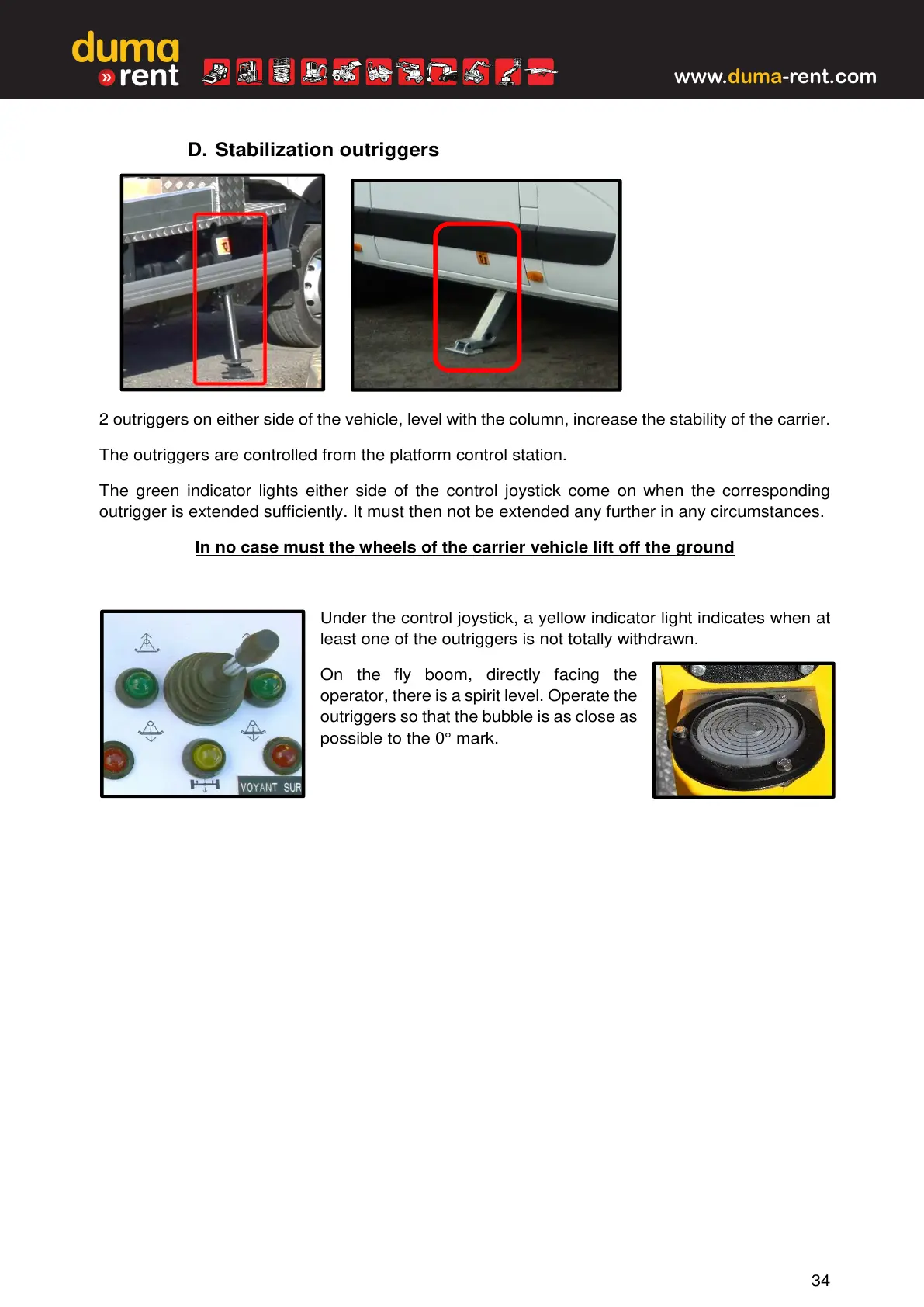 duma
» rent

www.duma-rent.com

D. Stabilization outriggers

2 outriggers on either side of the vehicle, level with the column, increase the stability of the carrier.

The outriggers are controlled from the platform control station.

The green indicator lights either side of the control joystick come on when the corresponding outrigger is extended sufficiently. It must then not be extended any further in any circumstances.

In no case must the wheels of the carrier vehicle lift off the ground

VOYANT SUR

Under the control joystick, a yellow indicator light indicates when at least one of the outriggers is not totally withdrawn.

On the fly boom, directly facing the operator, there is a spirit level. Operate the outriggers so that the bubble is as close as possible to the 0° mark.

34