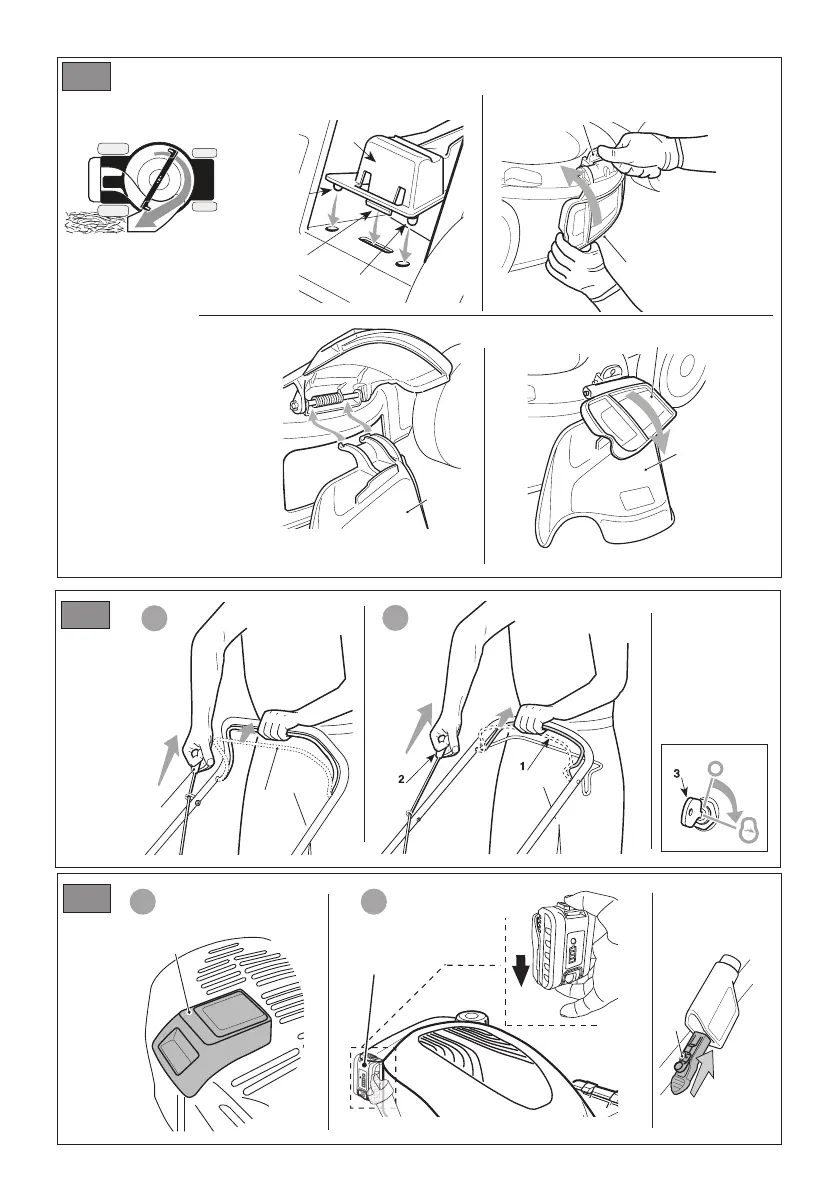 2

1

3