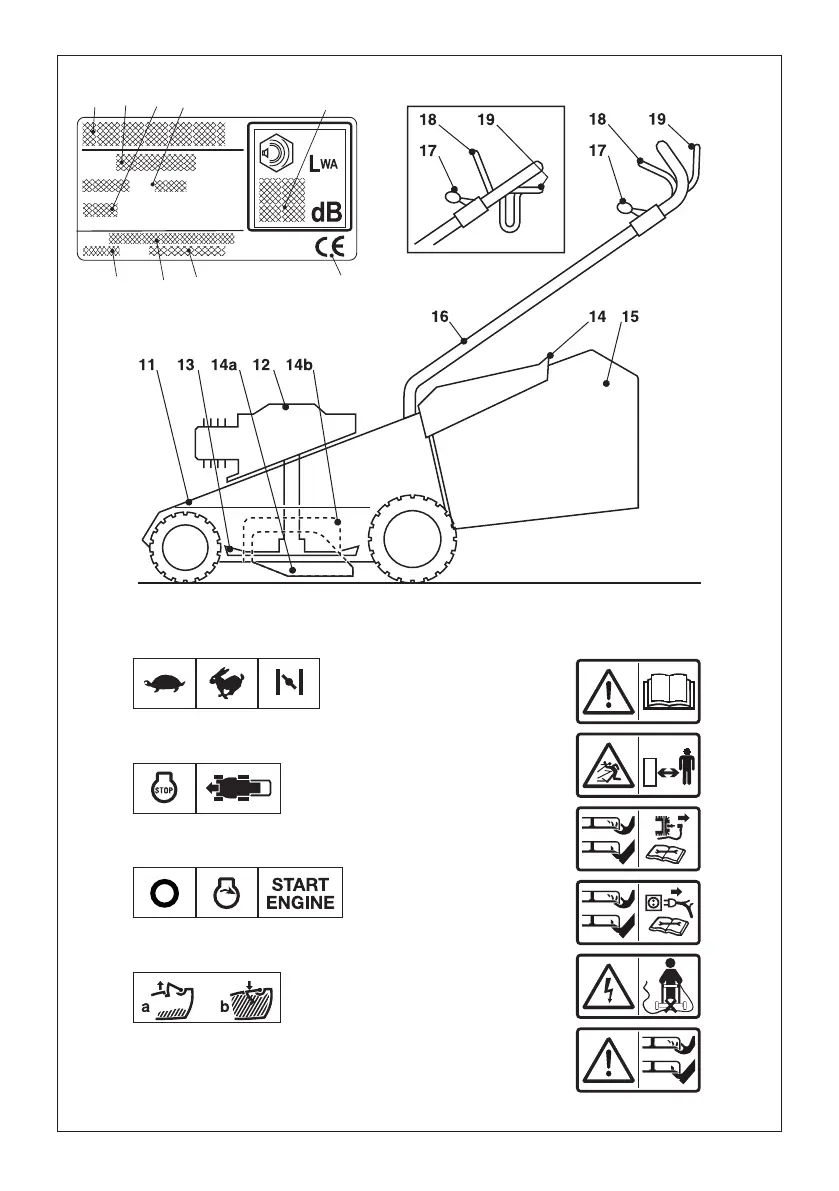 $L_{WA}$
dB
CE

18 19 17
18 19 17
16 14 15
11 13 14a 12 14b

STOP

START ENGINE

a b