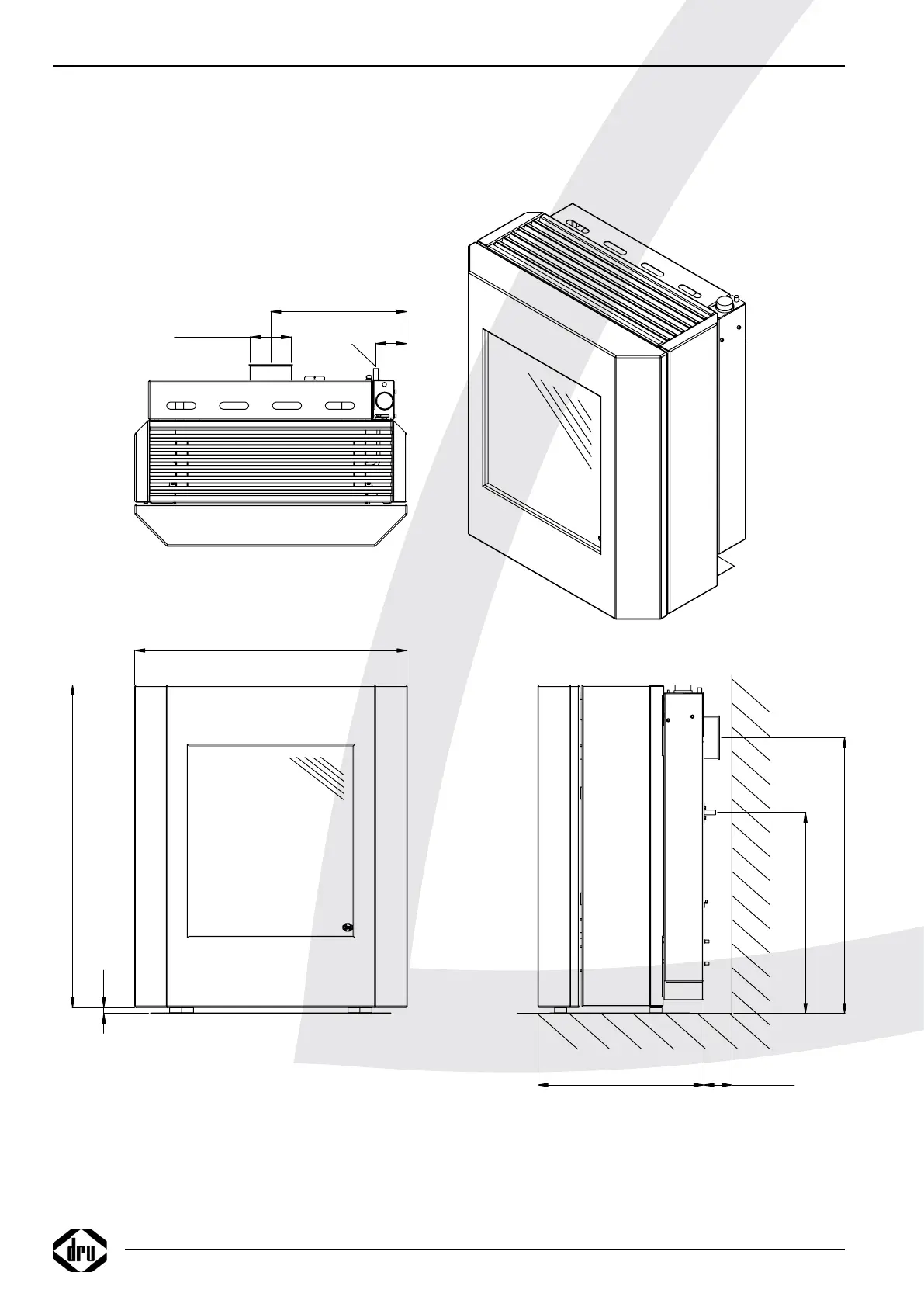 dru