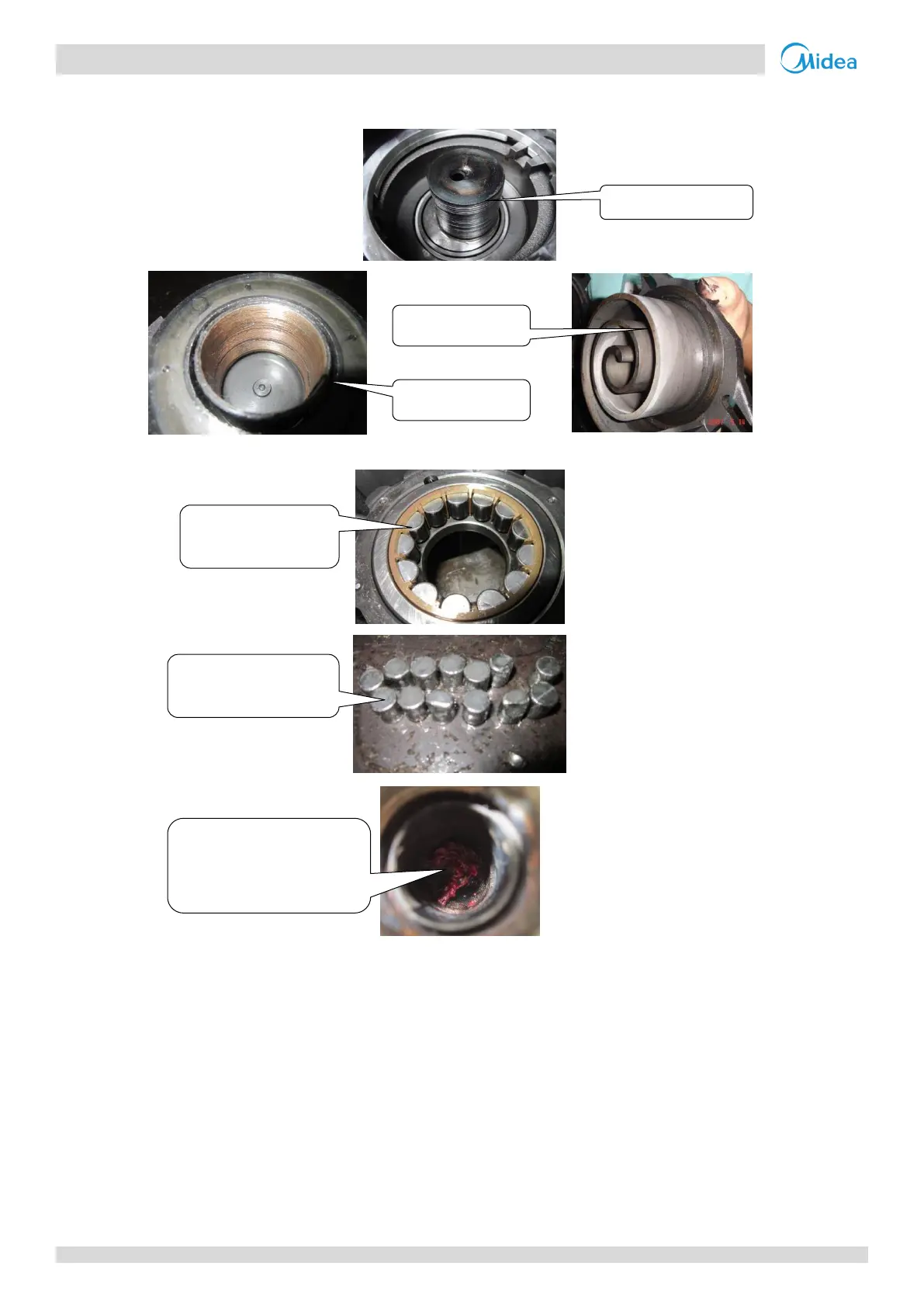 Midea