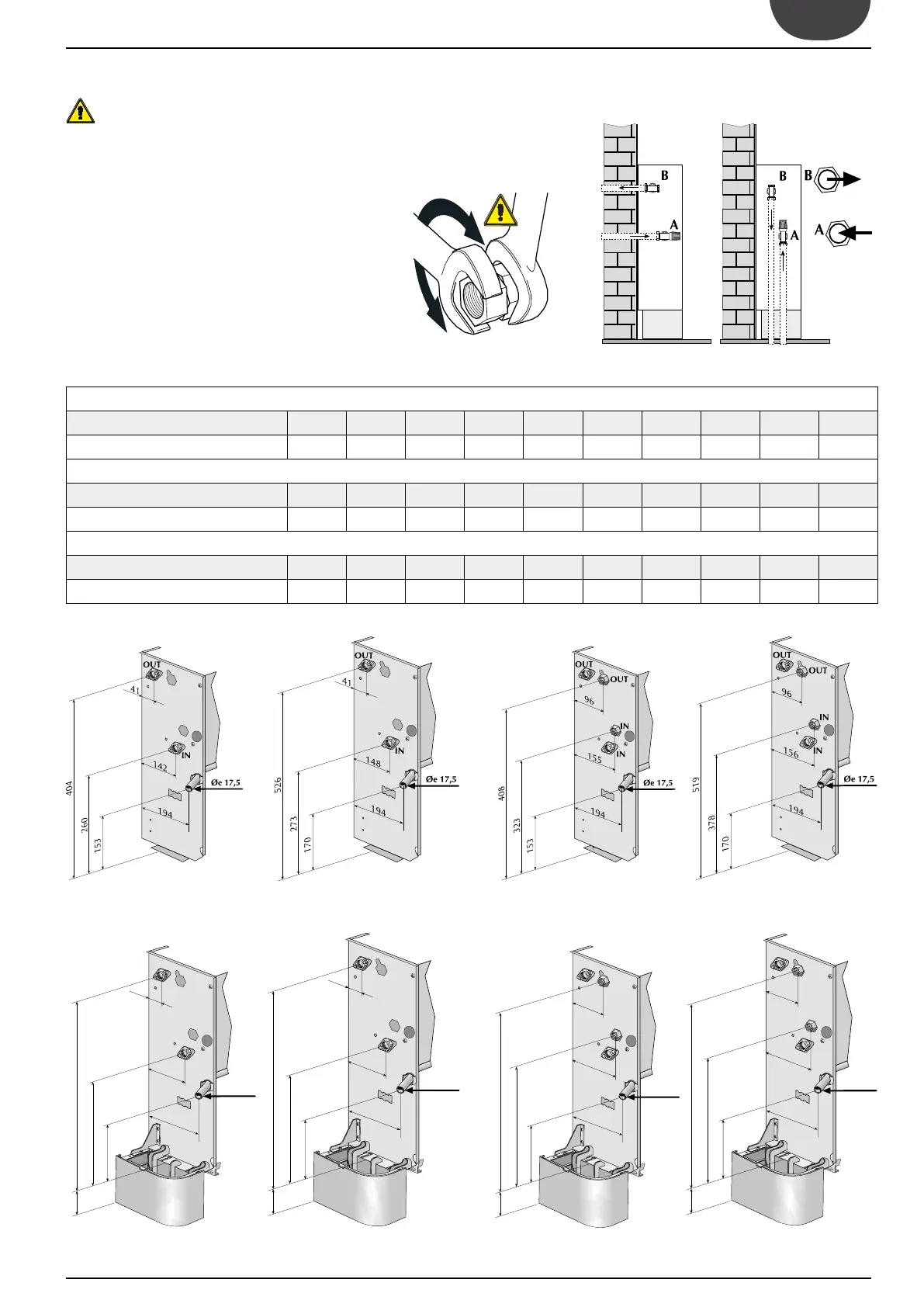 B

A

B

A

B

A

OUT

41

IN

142

Øe 17,5

194

404

260

153

OUT

41

IN

148

Øe 17,5

194

526

273

170

OUT

OUT

96

IN

IN

155

Øe 17,5

194

408

323

153

OUT

OUT

96

IN

IN

156

Øe 17,5

194

519

378

170