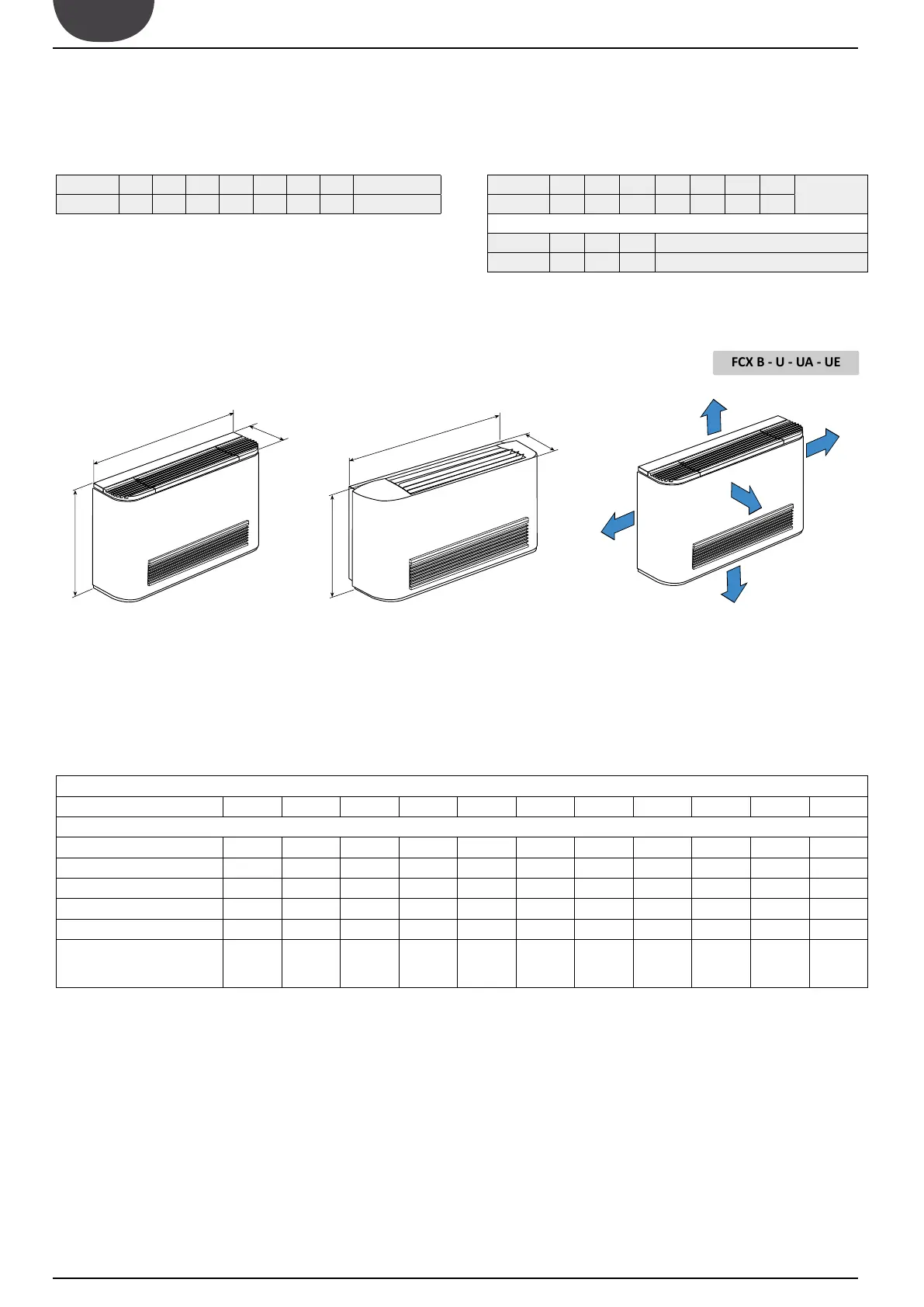 FCX B - U - UA - UE