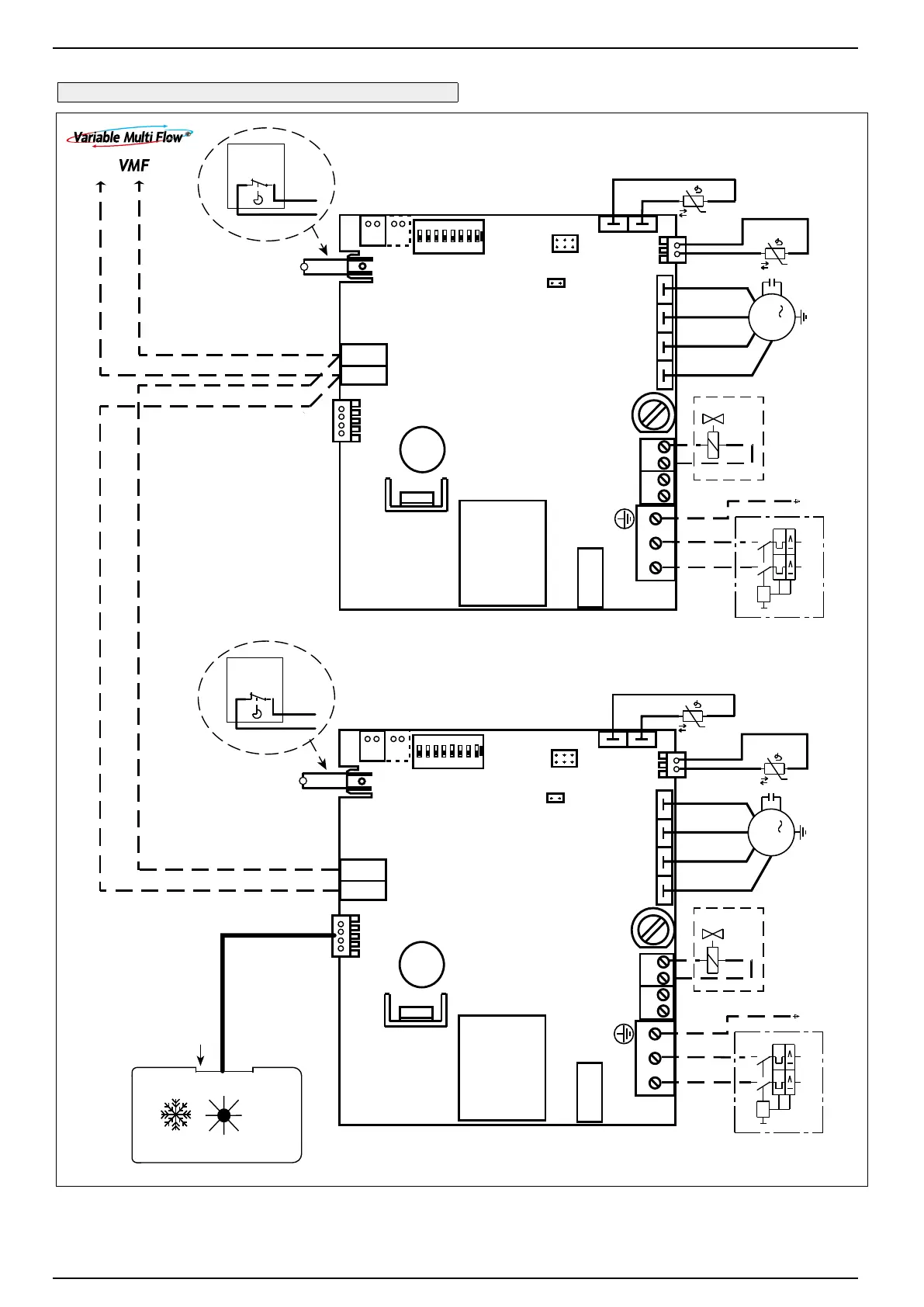 Variable Multi Flow

VMF