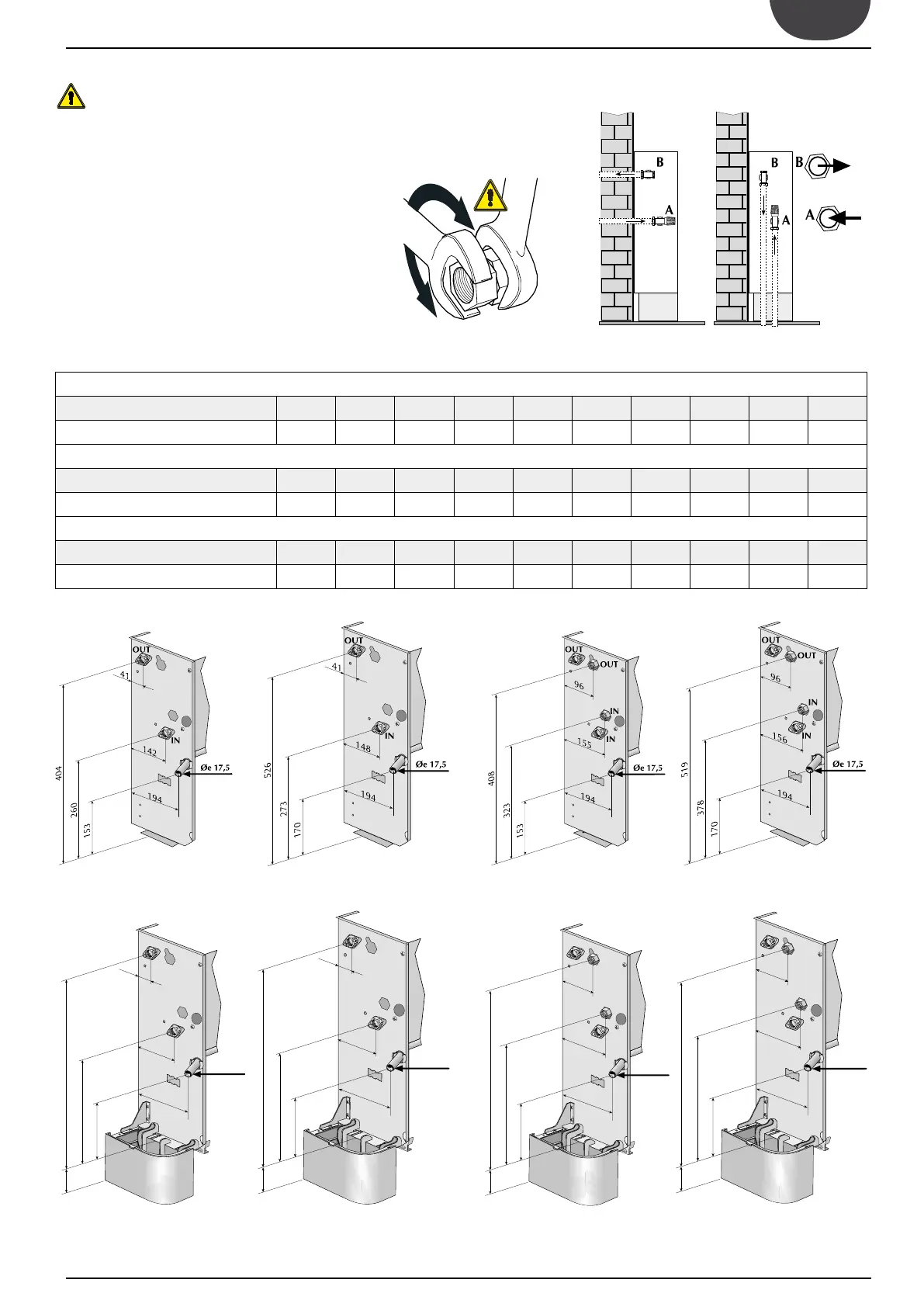 B
A
B
A
B
A

OUT
41
IN
142
Øe 17,5
194
404
260
153

OUT
41
IN
148
Øe 17,5
194
526
273
170

OUT
OUT
96
IN
IN
155
Øe 17,5
194
408
323
153

OUT
OUT
96
IN
IN
156
Øe 17,5
194
519
378
170