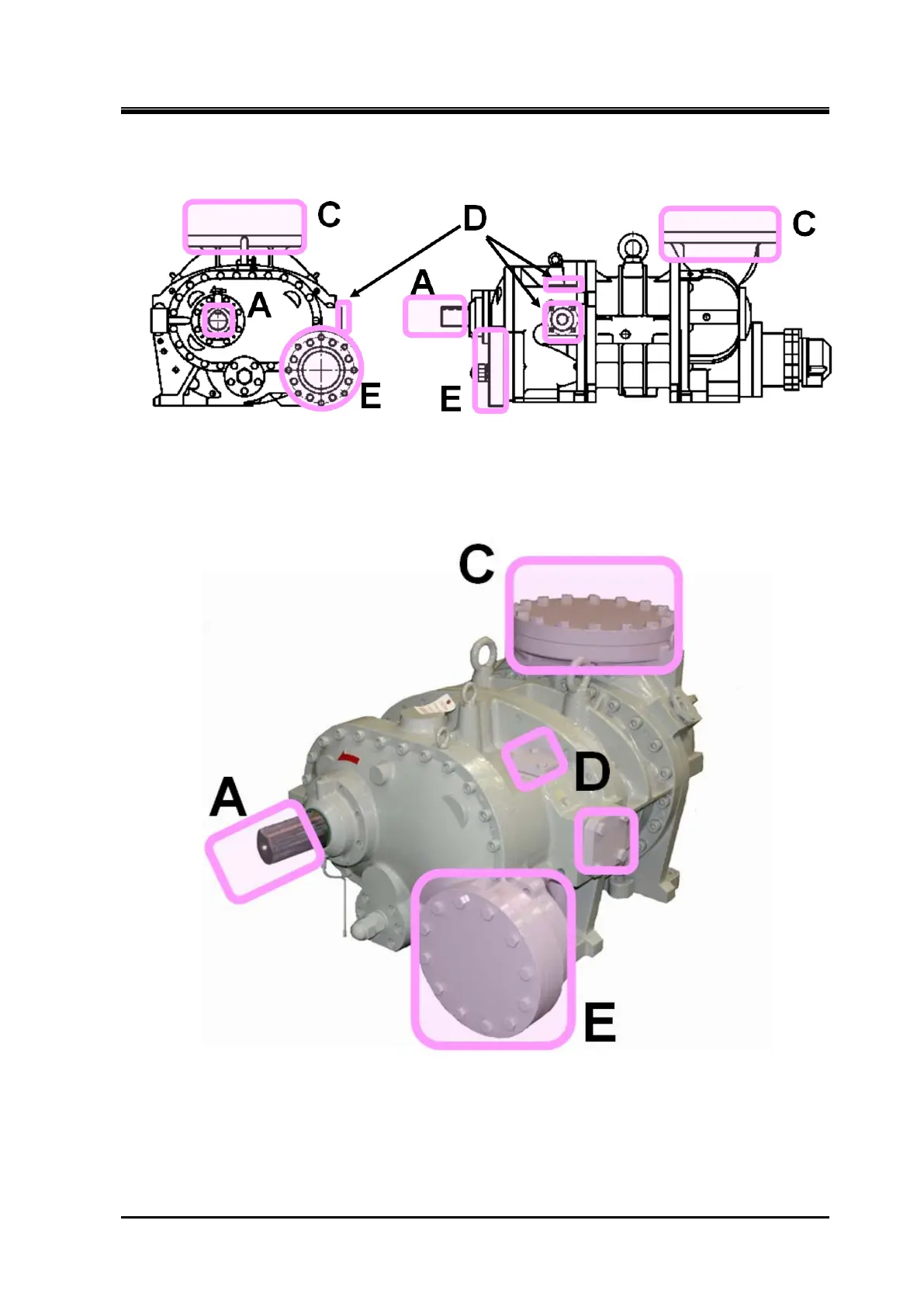 C
D
C
A
A
E
E

C
D
A
E