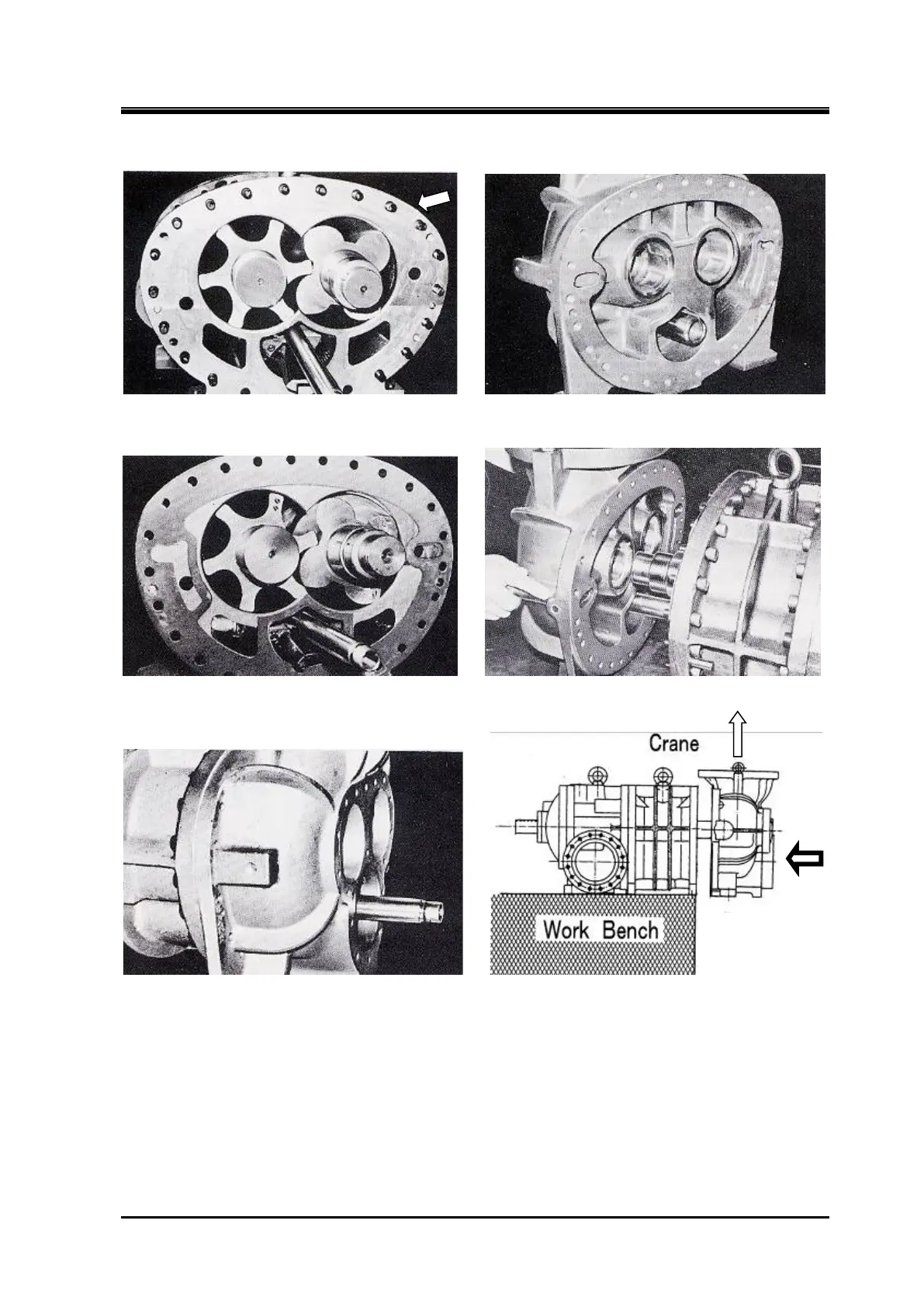 Crane

Work Bench