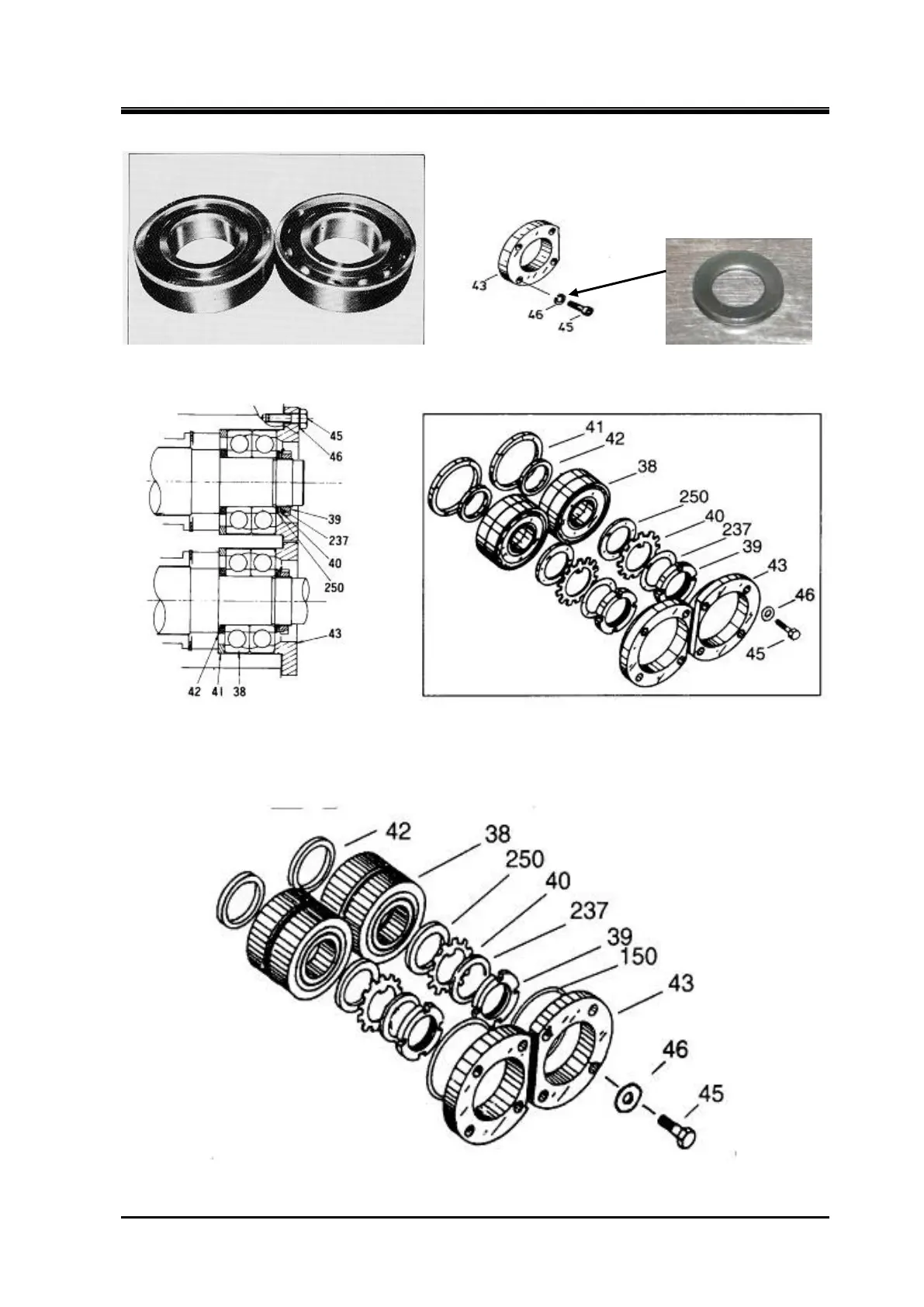 43
46
45

45
46
39
237
40
250
43
42 41 38

41
42
38
250
40
237
39
43
46
45

42
38
250
40
237
39
150
43
46
45