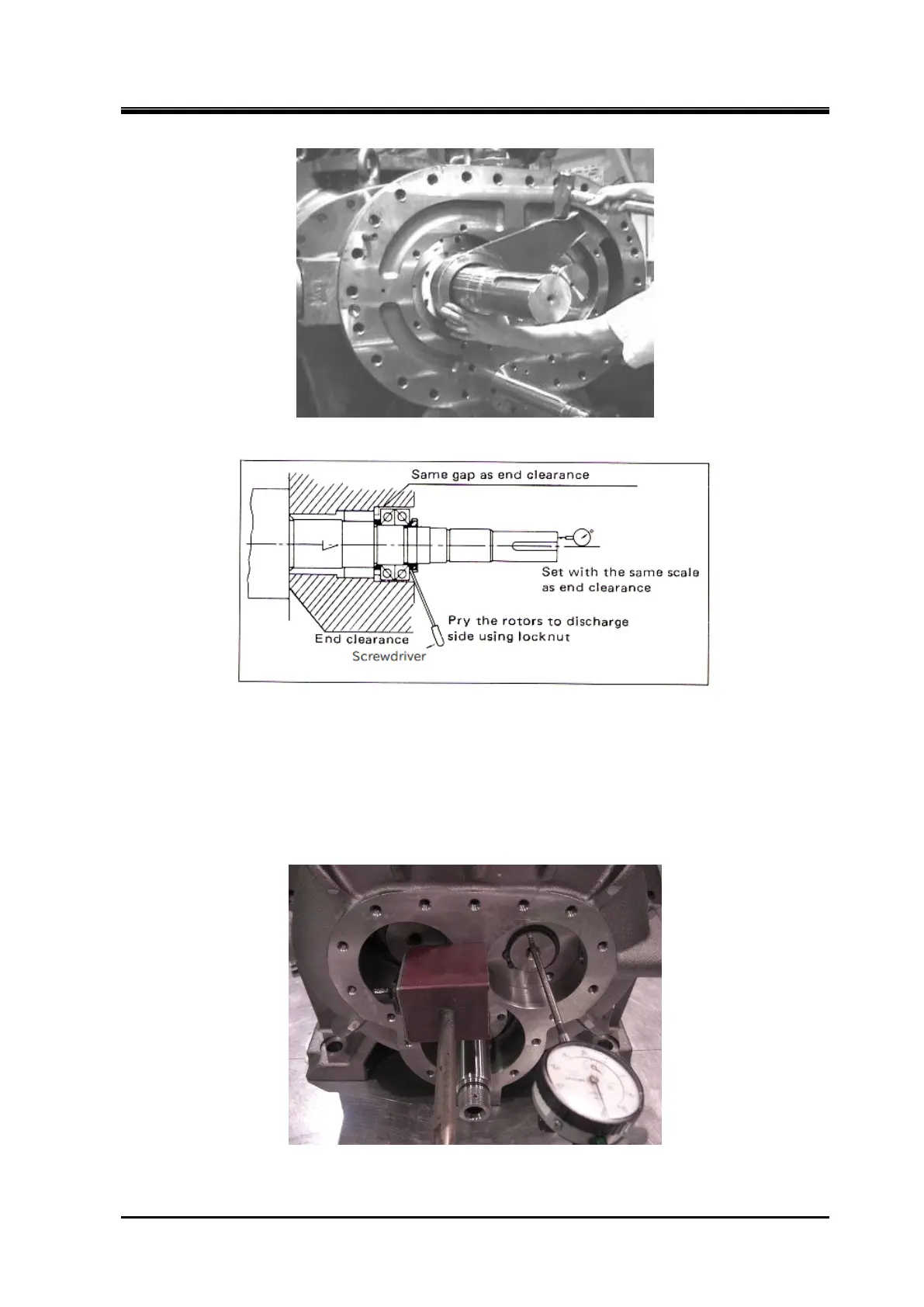 Same gap as end clearance

Set with the same scale as end clearance

Pry the rotors to discharge side using locknut

End clearance

Screwdriver